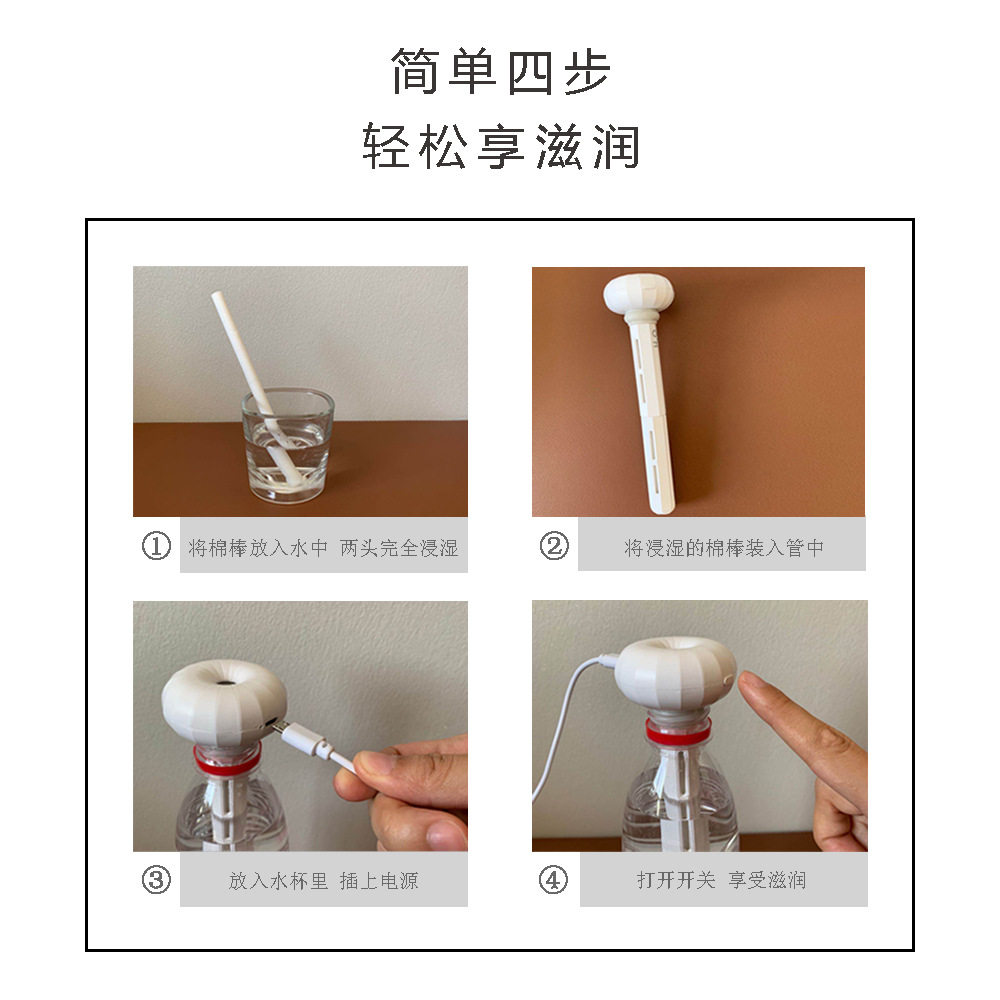 简单四步
轻松享滋润

① 将棉棒放入水中 两头完全浸湿

② 将浸湿的棉棒装入管中

③ 放入水杯里 插上电源

④ 打开开关 享受滋润