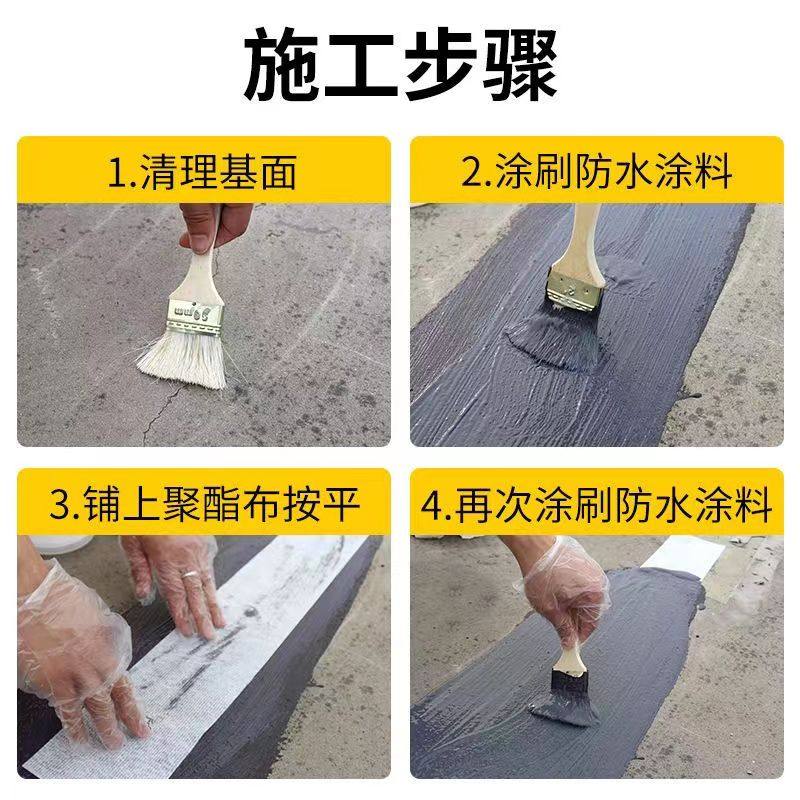 施工步骤

1.清理基面

2.涂刷防水涂料

3.铺上聚酯布按平

4.再次涂刷防水涂料