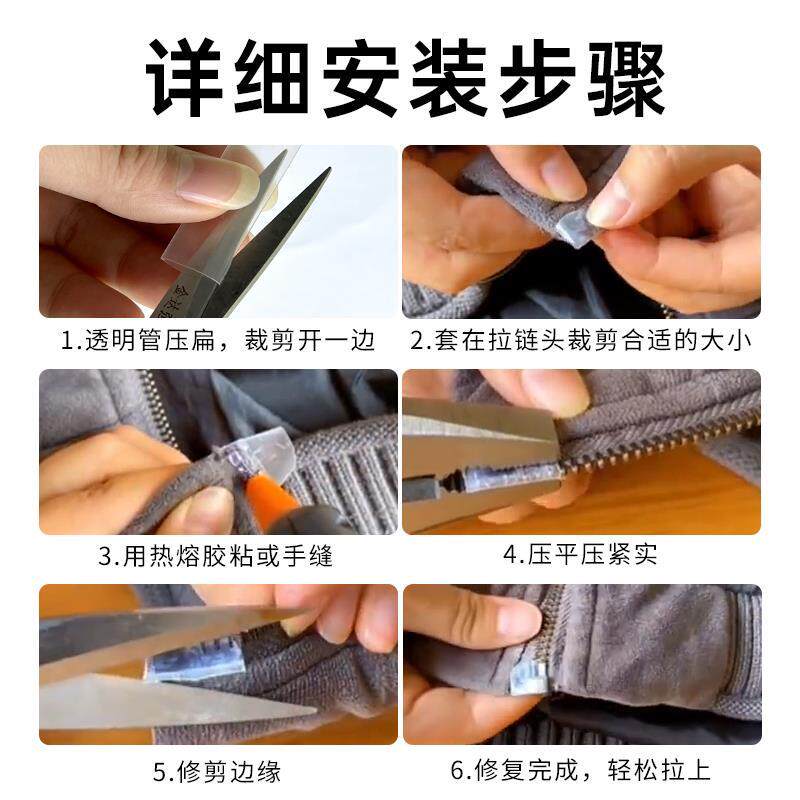 详细安装步骤

1.透明管压扁，裁剪开一边

2.套在拉链头裁剪合适的大小

3.用热熔胶粘或手缝

4.压平压紧实

5.修剪边缘

6.修复完成，轻松拉上