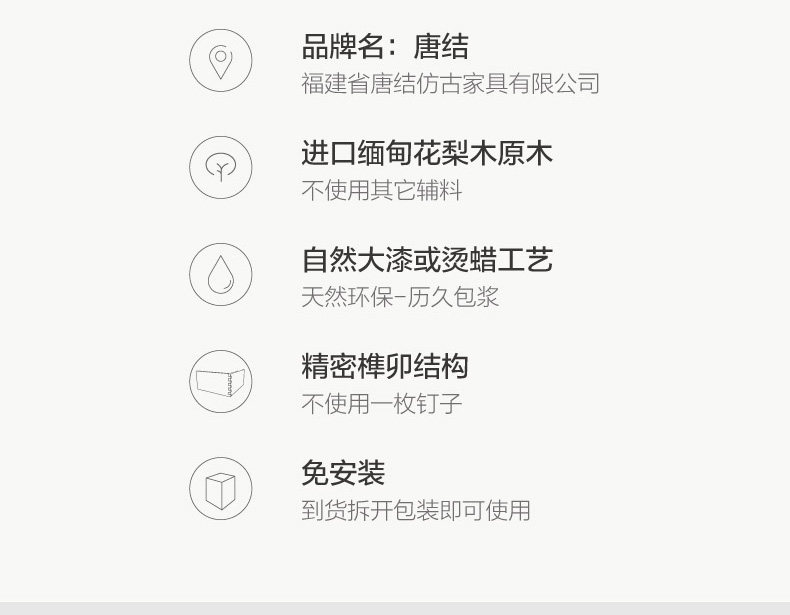 品牌名：唐结
福建省唐结仿古家具有限公司

进口缅甸花梨木原木
不使用其它辅料

自然大漆或烫蜡工艺
天然环保-历久包浆

精密榫卯结构
不使用一枚钉子

免安装
到货拆开包装即可使用