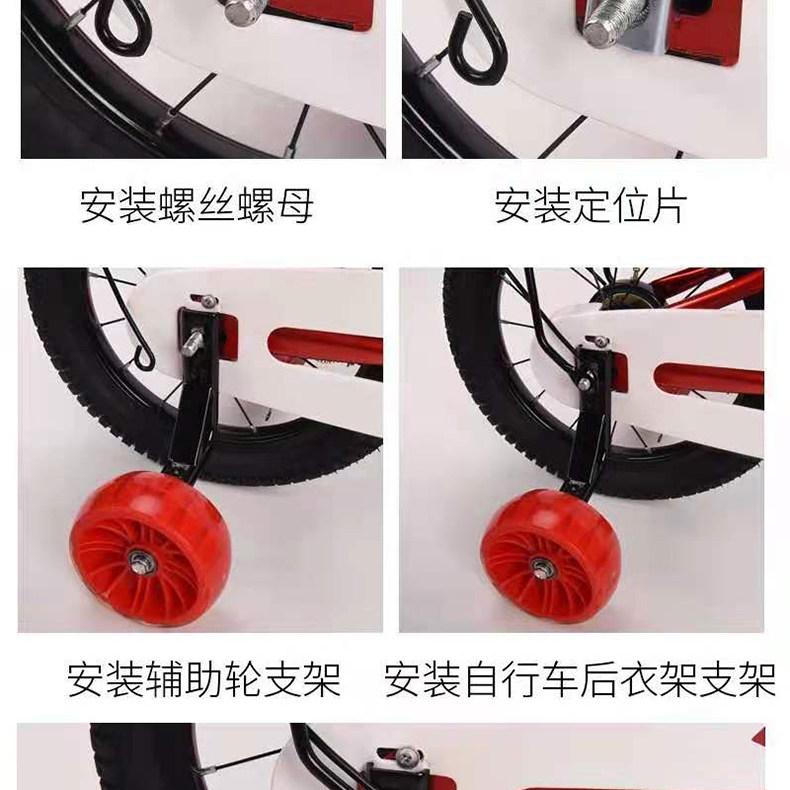 安装螺丝螺母

安装定位片

安装辅助轮支架

安装自行车后衣架支架