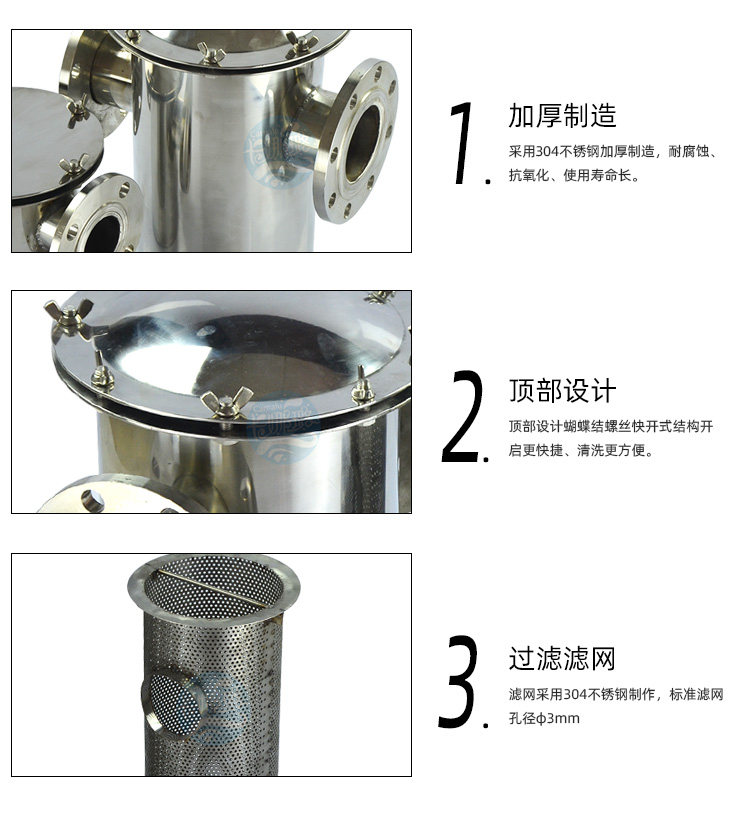 1.

加厚制造

采用304不锈钢加厚制造，耐腐蚀、抗氧化、使用寿命长。

2.

顶部设计

顶部设计蝴蝶结螺丝快开式结构开启更快捷、清洗更方便。

3.

过滤滤网

滤网采用304不锈钢制作，标准滤网孔径φ3mm