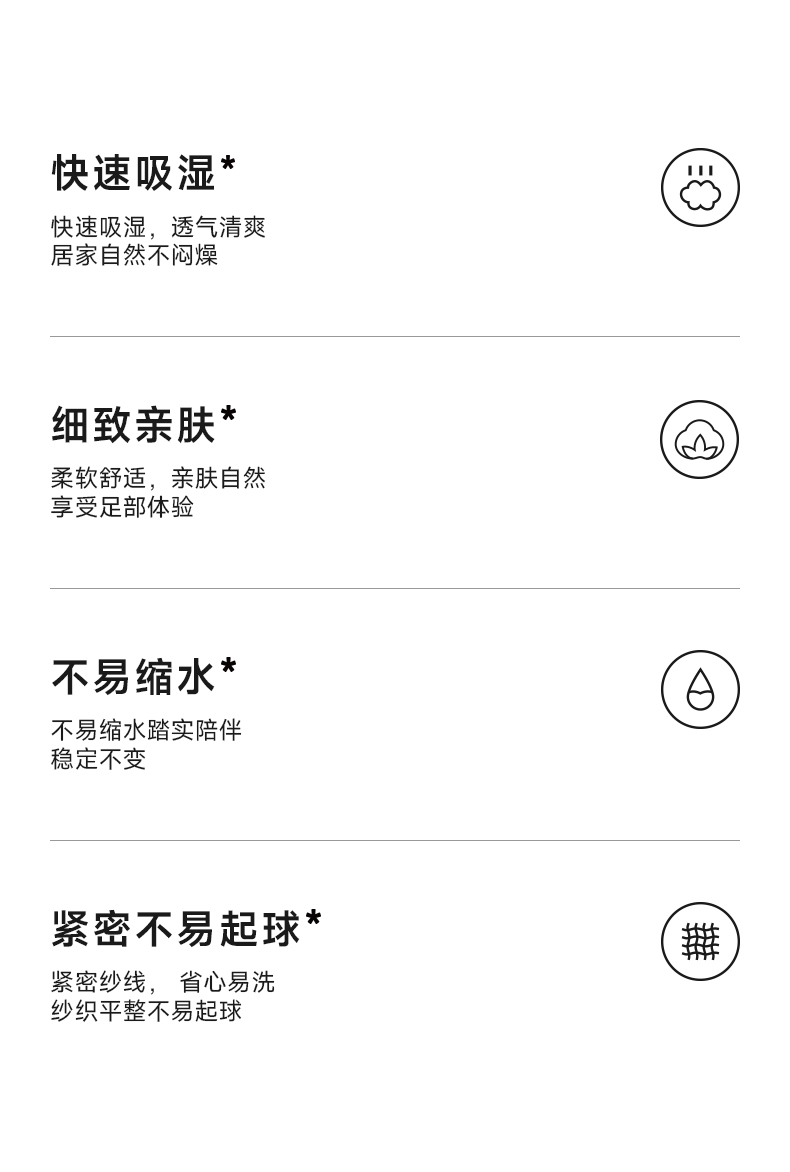 快速吸湿*

快速吸湿，透气清爽
居家自然不闷燥

细致亲肤*

柔软舒适，亲肤自然
享受足部体验

不易缩水*

不易缩水踏实陪伴
稳定不变

紧密不易起球*

紧密纱线，省心易洗
纱织平整不易起球