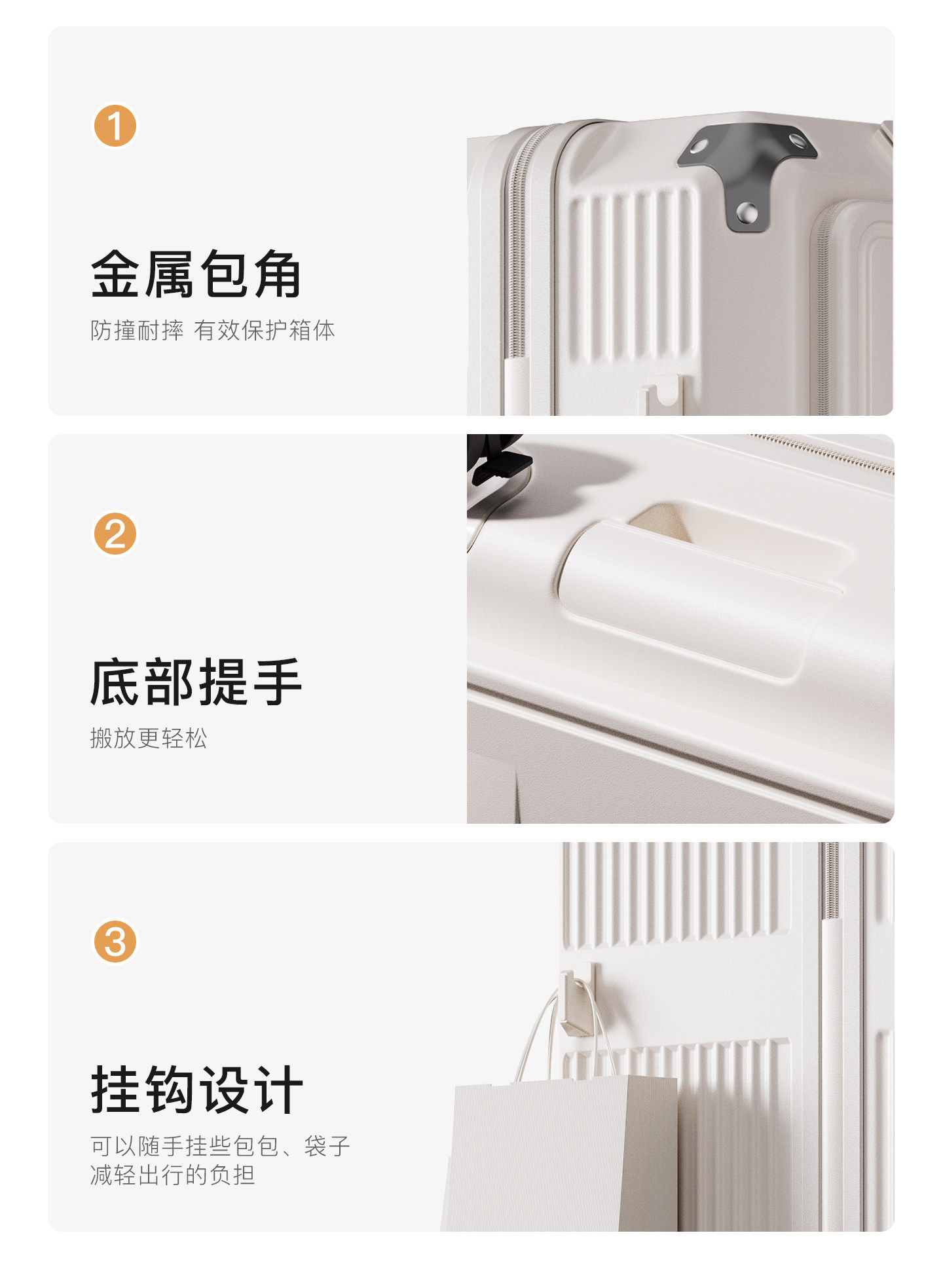 1

金属包角

防撞耐摔 有效保护箱体

2

底部提手

搬放更轻松

3

挂钩设计

可以随手挂些包包、袋子
减轻出行的负担