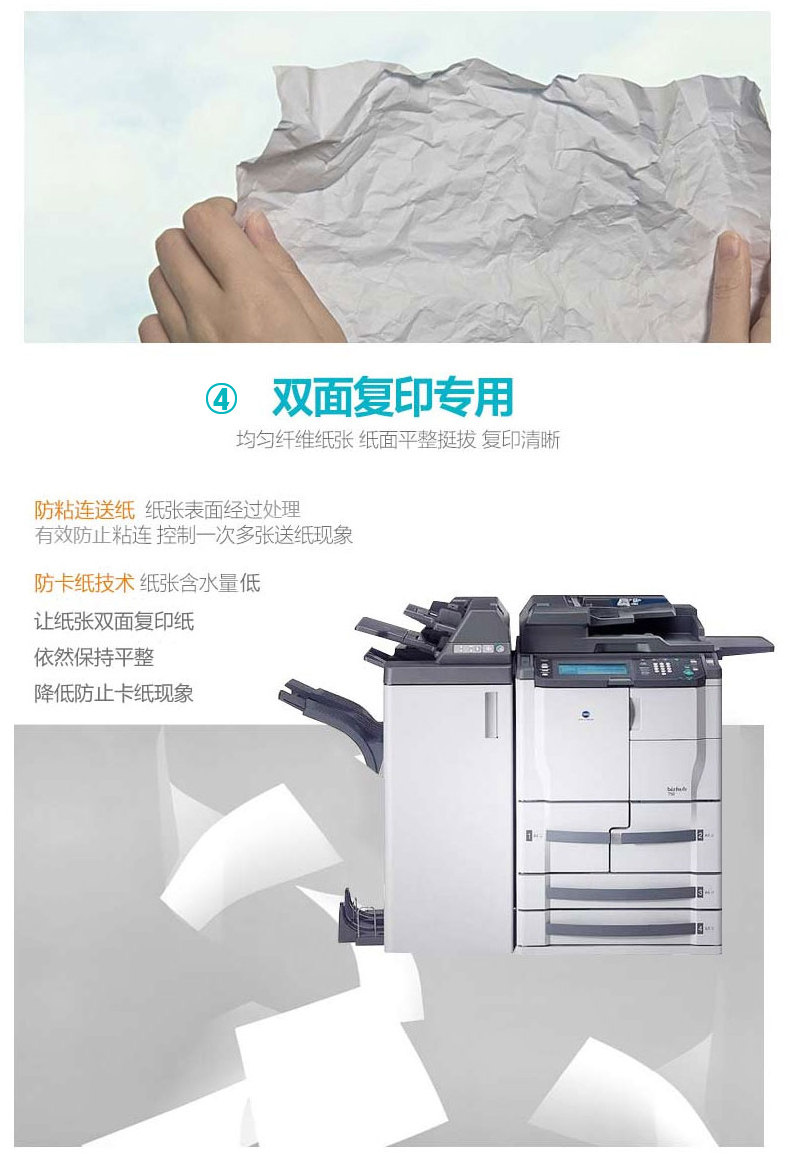 ④ 双面复印专用

均匀纤维纸张 纸面平整挺拔 复印清晰

防粘连送纸 纸张表面经过处理
有效防止粘连 控制一次多张送纸现象

防卡纸技术 纸张含水量低
让纸张双面复印纸
依然保持平整
降低防止卡纸现象

bizhub

1

2

3

4