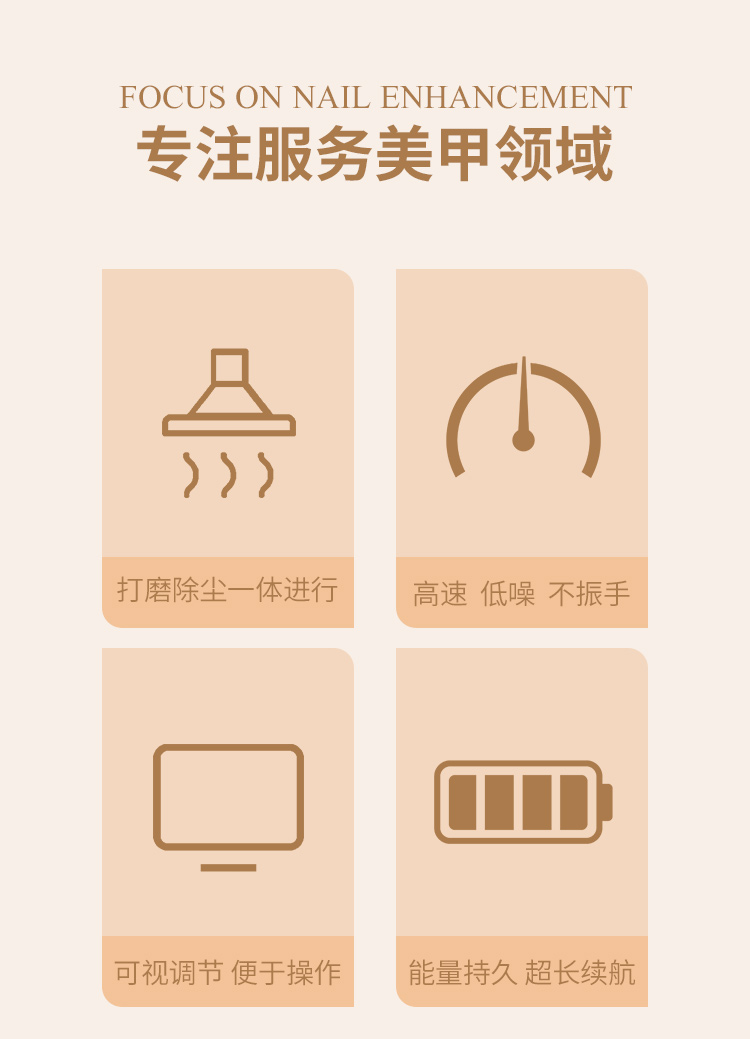 FOCUS ON NAIL ENHANCEMENT
专注服务美甲领域

打磨除尘一体进行

高速 低噪 不振手

可视调节 便于操作

能量持久 超长续航