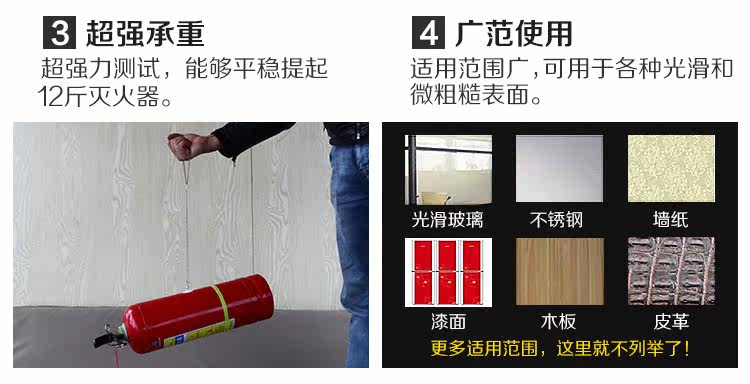 3 超强承重

超强力测试，能够平稳提起12斤灭火器。

4 广范使用

适用范围广，可用于各种光滑和微粗糙表面。

光滑玻璃　不锈钢　墙纸

漆面　木板　皮革

更多适用范围，这里就不列举了！