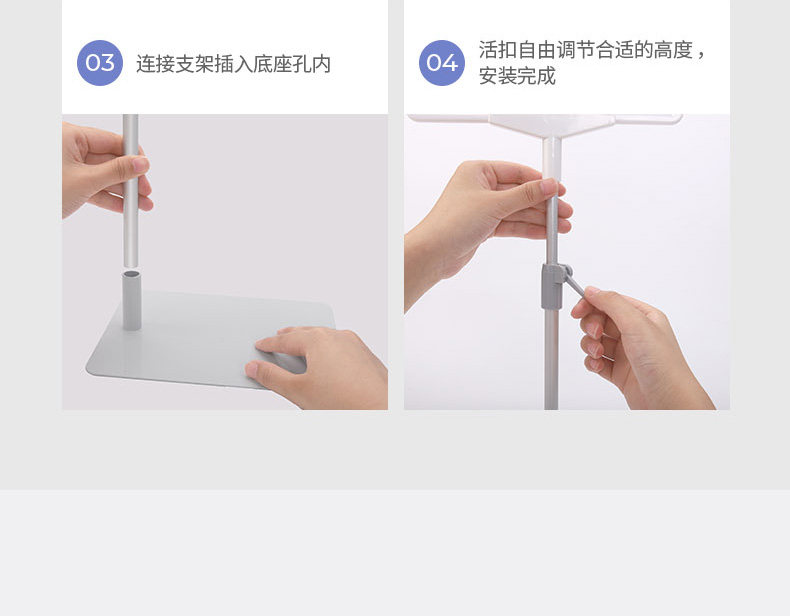 03 连接支架插入底座孔内

04 活扣自由调节合适的高度，安装完成