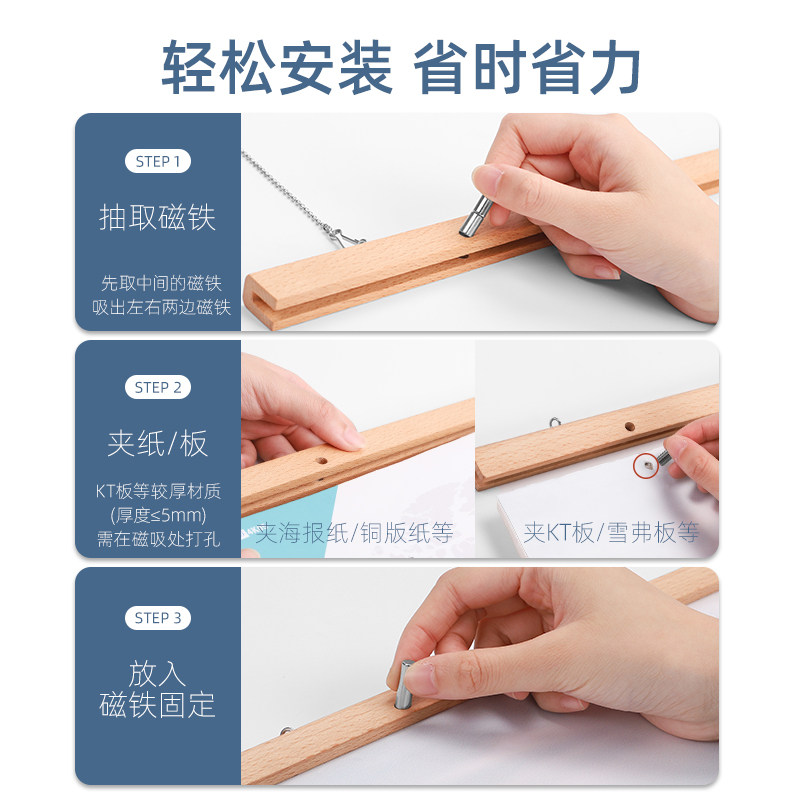 轻松安装 省时省力

STEP 1

抽取磁铁

先取中间的磁铁
吸出左右两边磁铁

STEP 2

夹纸/板

KT板等较厚材质
(厚度≤5mm)
需在磁吸处打孔

夹海报纸/铜版纸等

夹KT板/雪弗板等

STEP 3

放入
磁铁固定