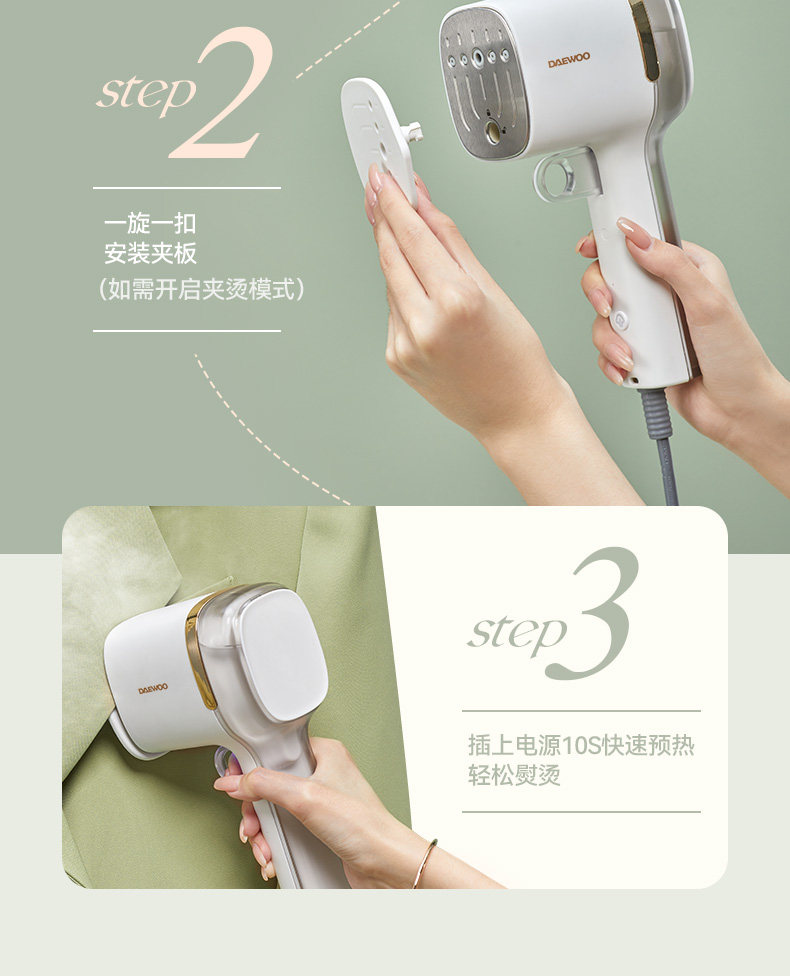 step 2

一旋一扣
安装夹板
（如需开启夹烫模式）

DAEWOO

DAEWOO

step 3

插上电源10S快速预热
轻松熨烫