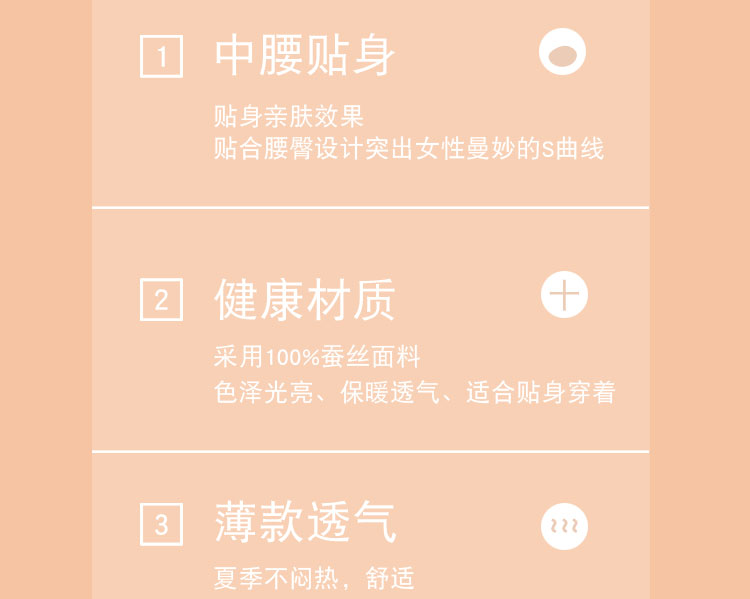 1 中腰贴身

贴身亲肤效果
贴合腰臀设计突出女性曼妙的S曲线

2 健康材质

采用100%蚕丝面料
色泽光亮、保暖透气、适合贴身穿着

3 薄款透气

夏季不闷热，舒适