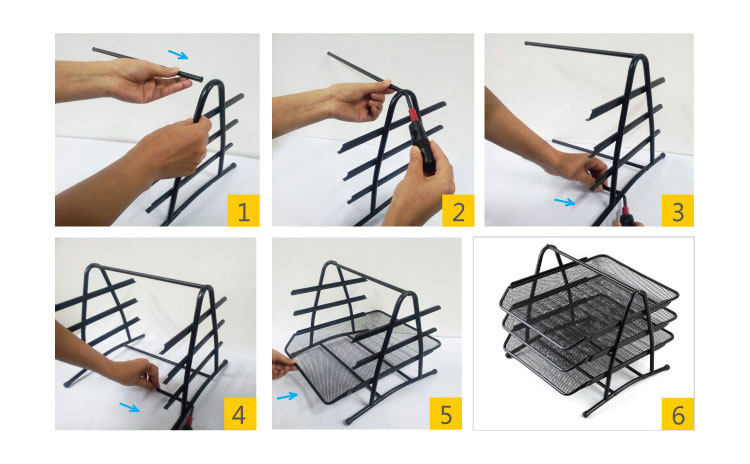 1

2

3

4

5

6