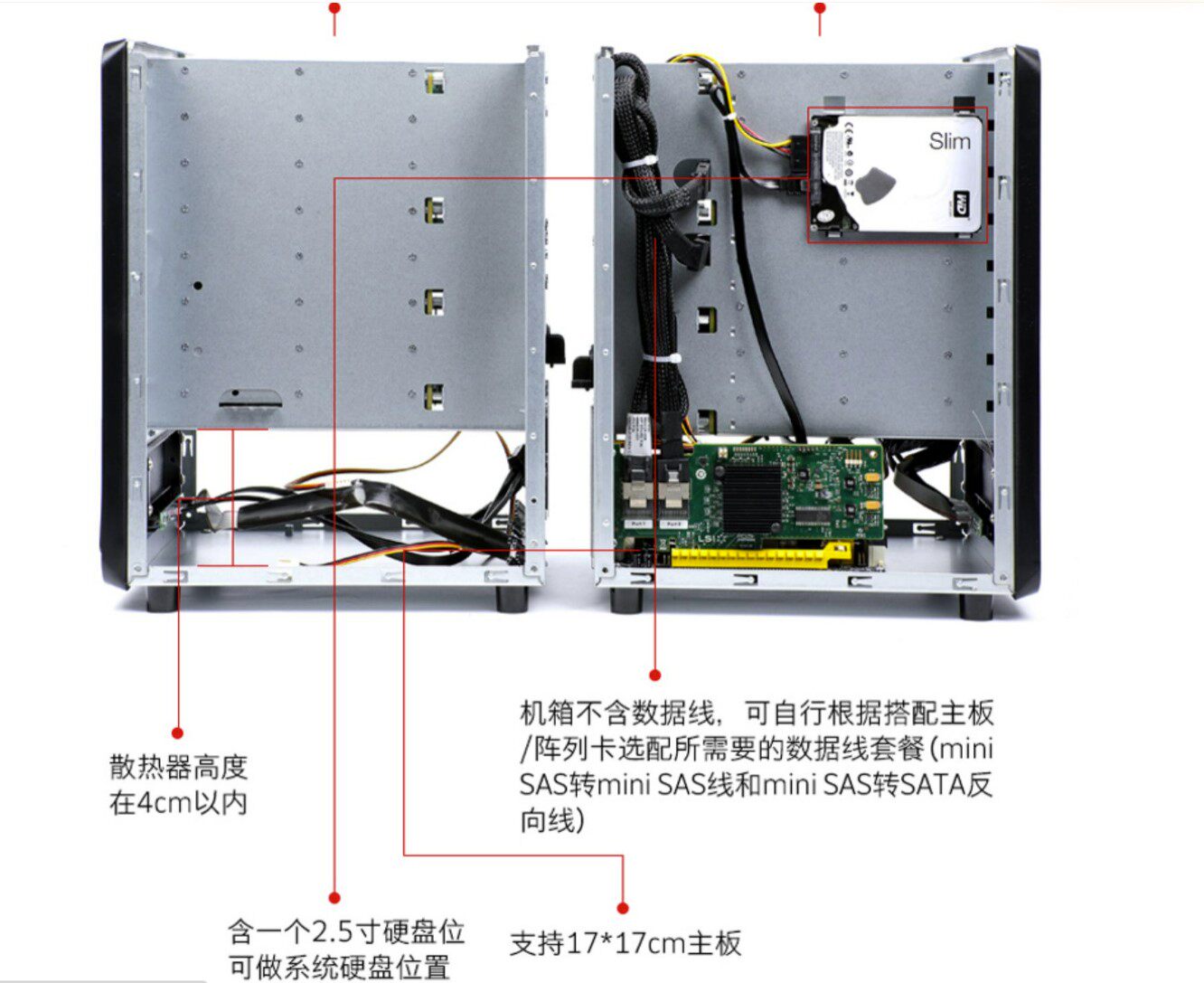 Slim

机箱不含数据线，可自行根据搭配主板/阵列卡选配所需要的数据线套餐(mini SAS转mini SAS线和mini SAS转SATA反向线)

散热器高度在4cm以内

含一个2.5寸硬盘位可做系统硬盘位置

支持17*17cm主板