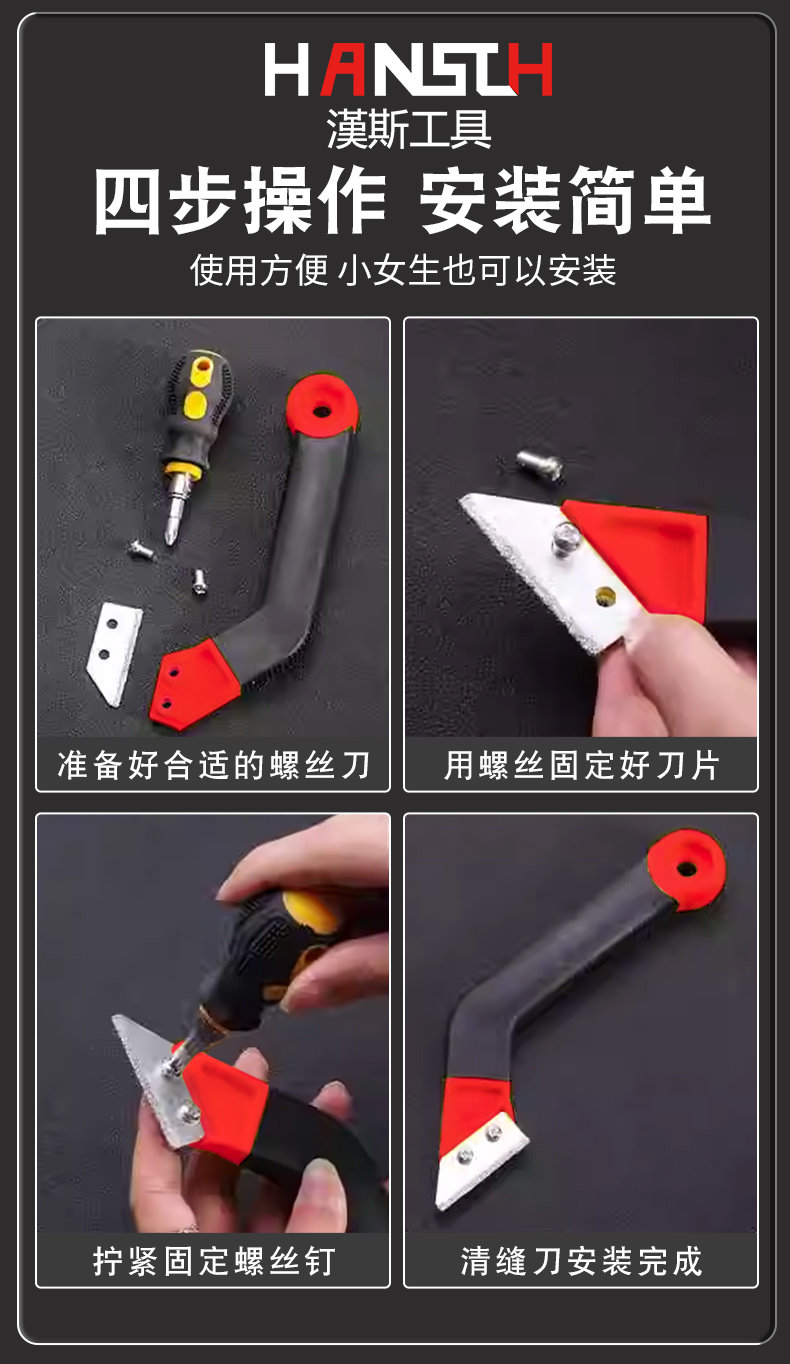 HANSCH
漢斯工具
四步操作 安装简单
使用方便 小女生也可以安装

准备好合适的螺丝刀

用螺丝固定好刀片

拧紧固定螺丝钉

清缝刀安装完成