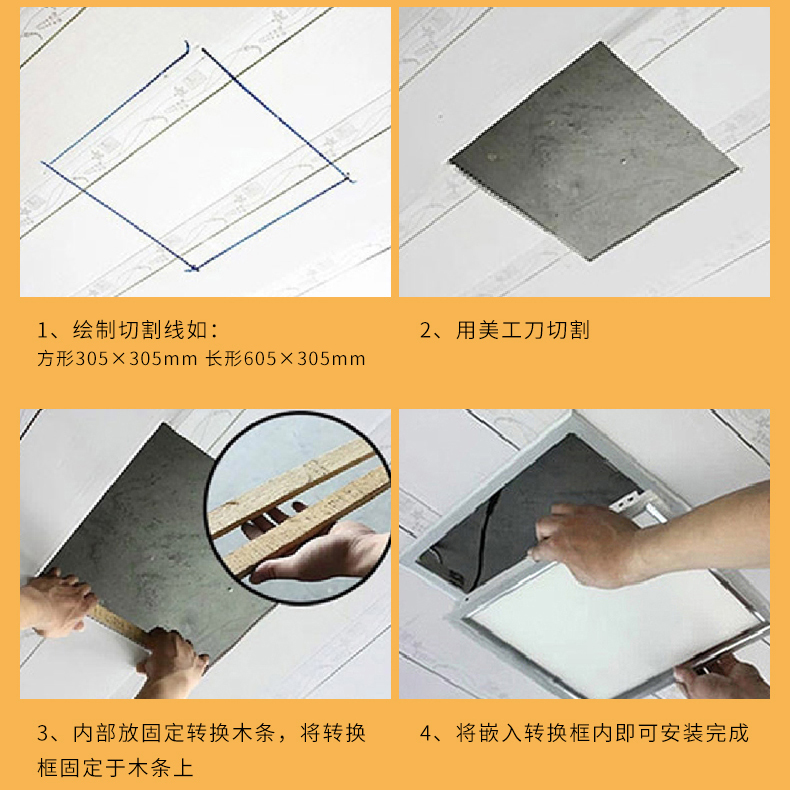 1、绘制切割线如：
方形305×305mm 长形605×305mm

2、用美工刀切割

3、内部放固定转换木条，将转换框固定于木条上

4、将嵌入转换框内即可安装完成