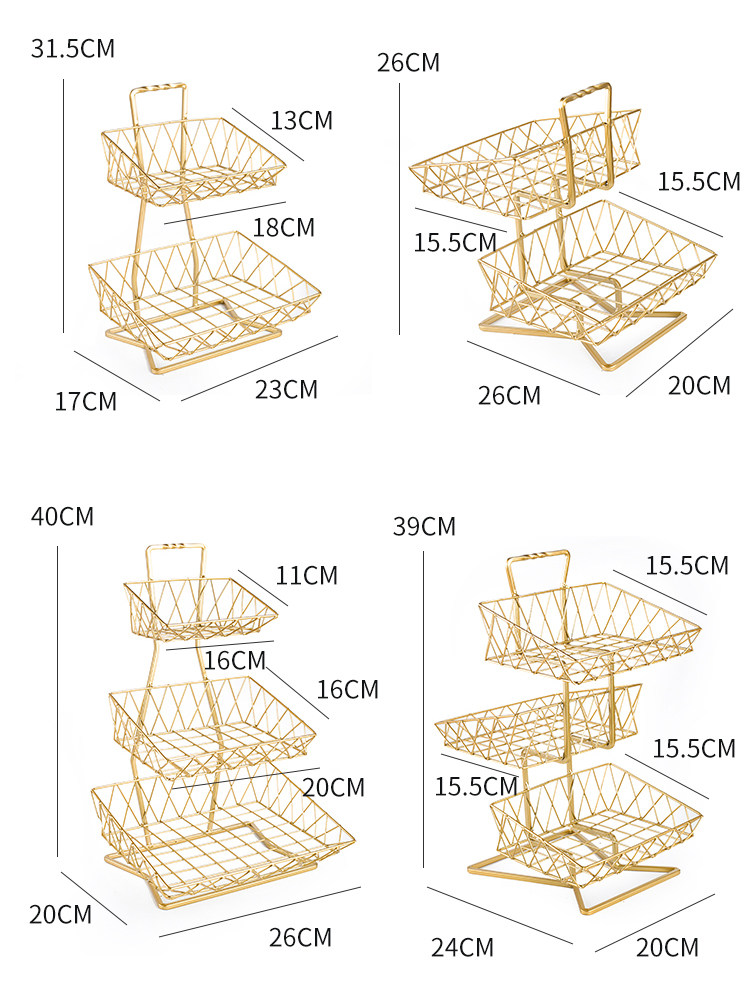 31.5CM
13CM
18CM
17CM
23CM

26CM
15.5CM
15.5CM
26CM
20CM

40CM
11CM
16CM
16CM
20CM
20CM
26CM

39CM
15.5CM
15.5CM
15.5CM
24CM
20CM