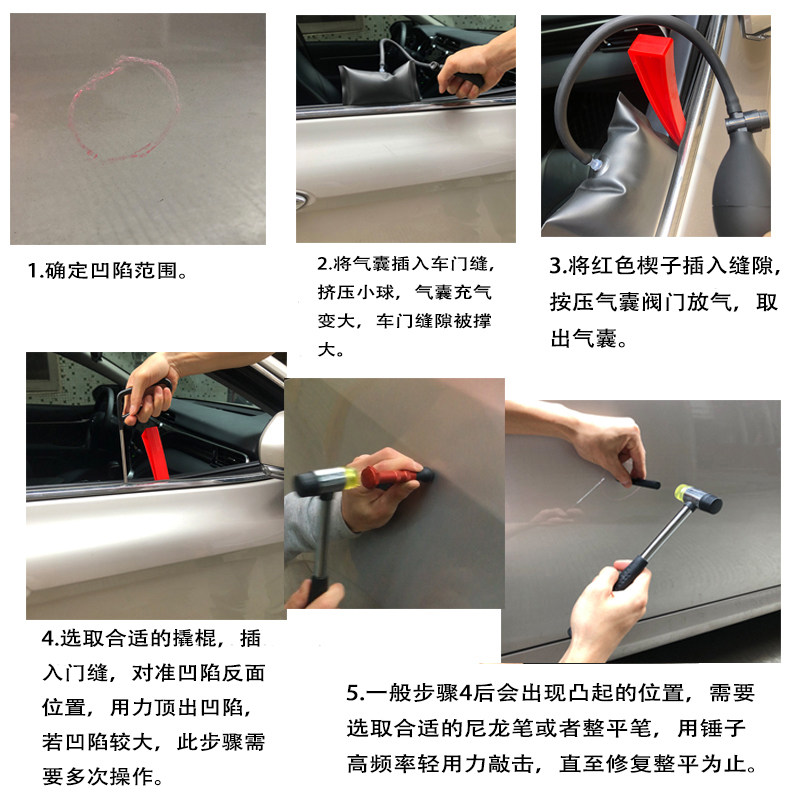 1.确定凹陷范围。

2.将气囊插入车门缝，挤压小球，气囊充气变大，车门缝隙被撑大。

3.将红色楔子插入缝隙，按压气囊阀门放气，取出气囊。

4.选取合适的撬棍，插入门缝，对准凹陷反面位置，用力顶出凹陷，若凹陷较大，此步骤需要多次操作。

5.一般步骤4后会出现凸起的位置，需要选取合适的尼龙笔或者整平笔，用锤子高频率轻用力敲击，直至修复整平为止。