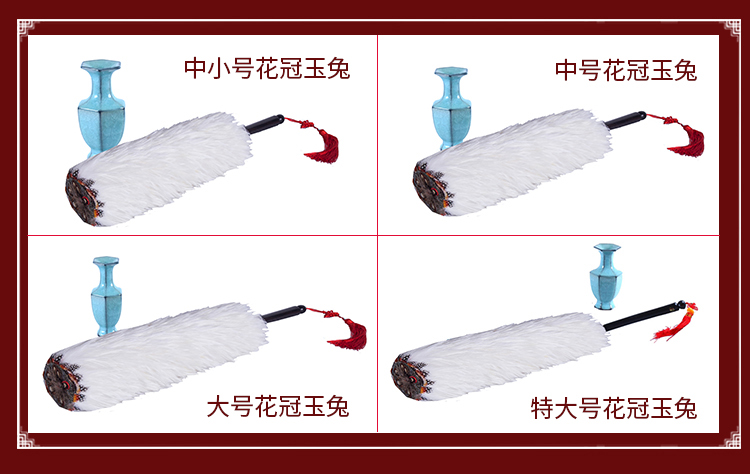 中小号花冠玉兔

中号花冠玉兔

大号花冠玉兔

特大号花冠玉兔