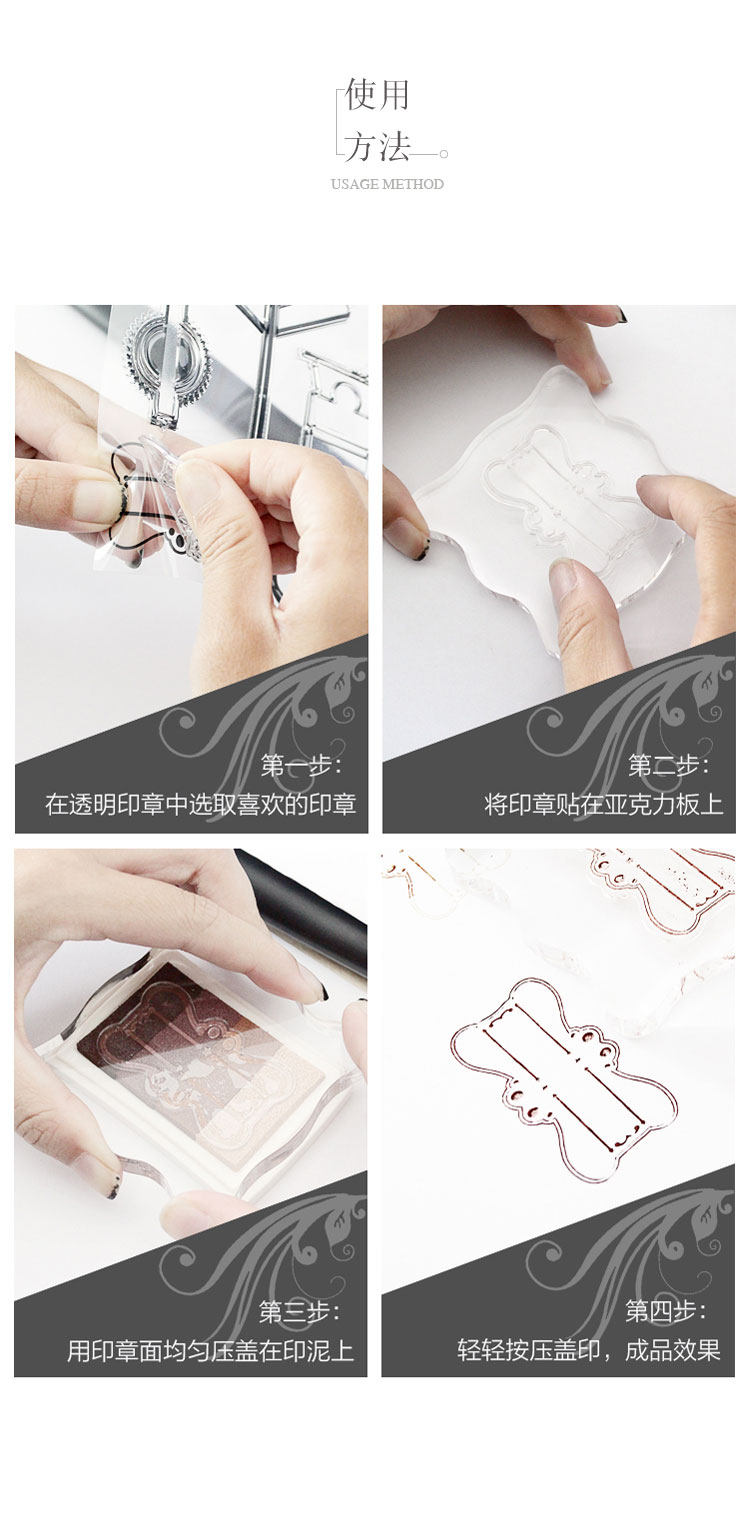 使用
方法
USAGE METHOD

第一步：
在透明印章中选取喜欢的印章

第二步：
将印章贴在亚克力板上

第三步：
用印章面均匀压盖在印泥上

第四步：
轻轻按压盖印，成品效果