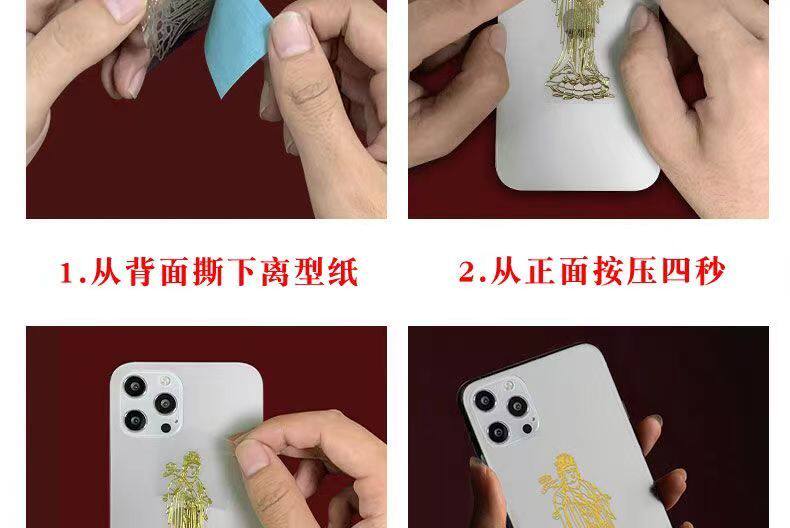 1.从背面撕下离型纸

2.从正面按压四秒