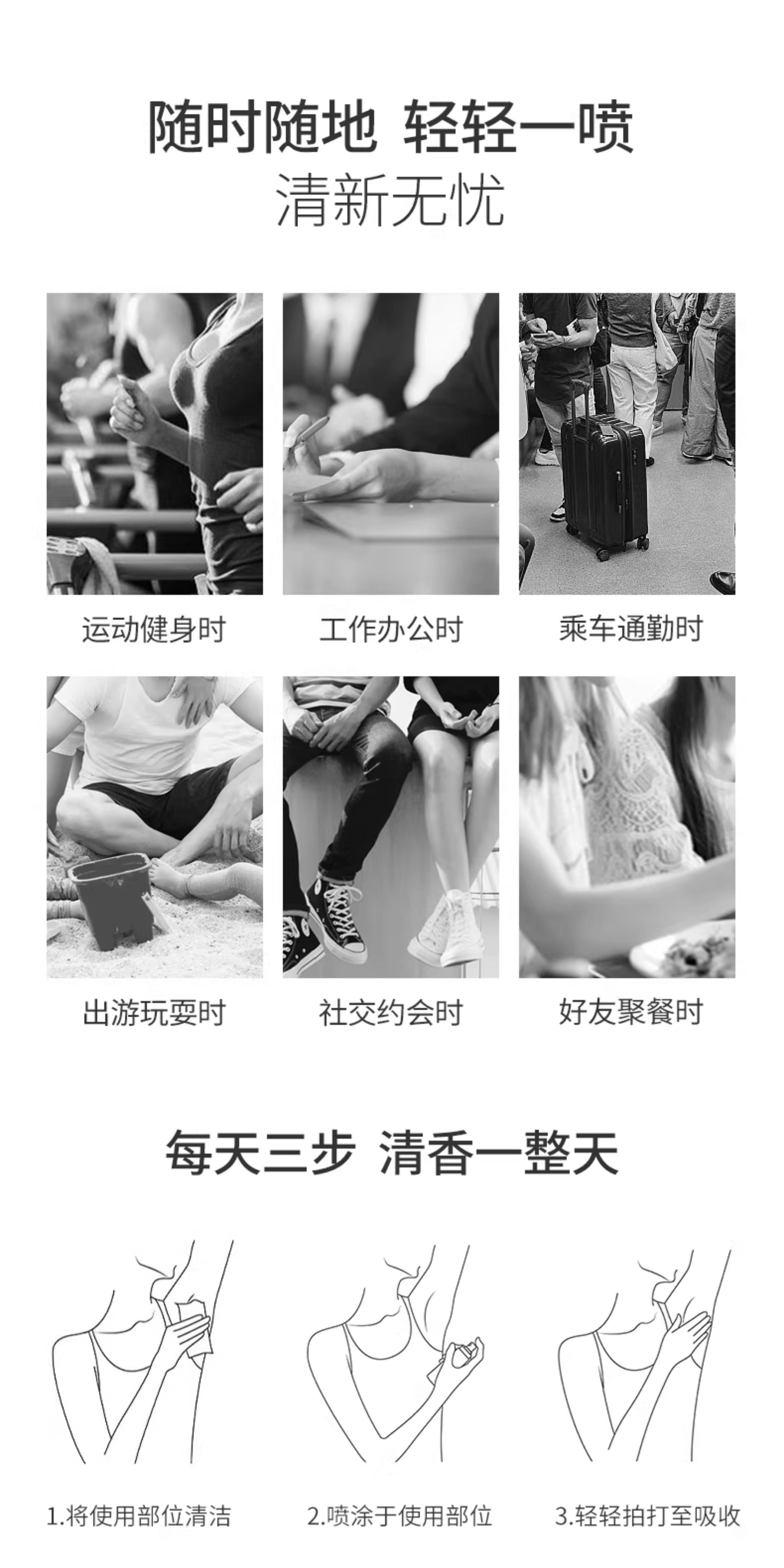 随时随地 轻轻一喷
清新无忧

运动健身时

工作办公时

乘车通勤时

出游玩耍时

社交约会时

好友聚餐时

每天三步 清香一整天

1.将使用部位清洁

2.喷涂于使用部位

3.轻轻拍打至吸收