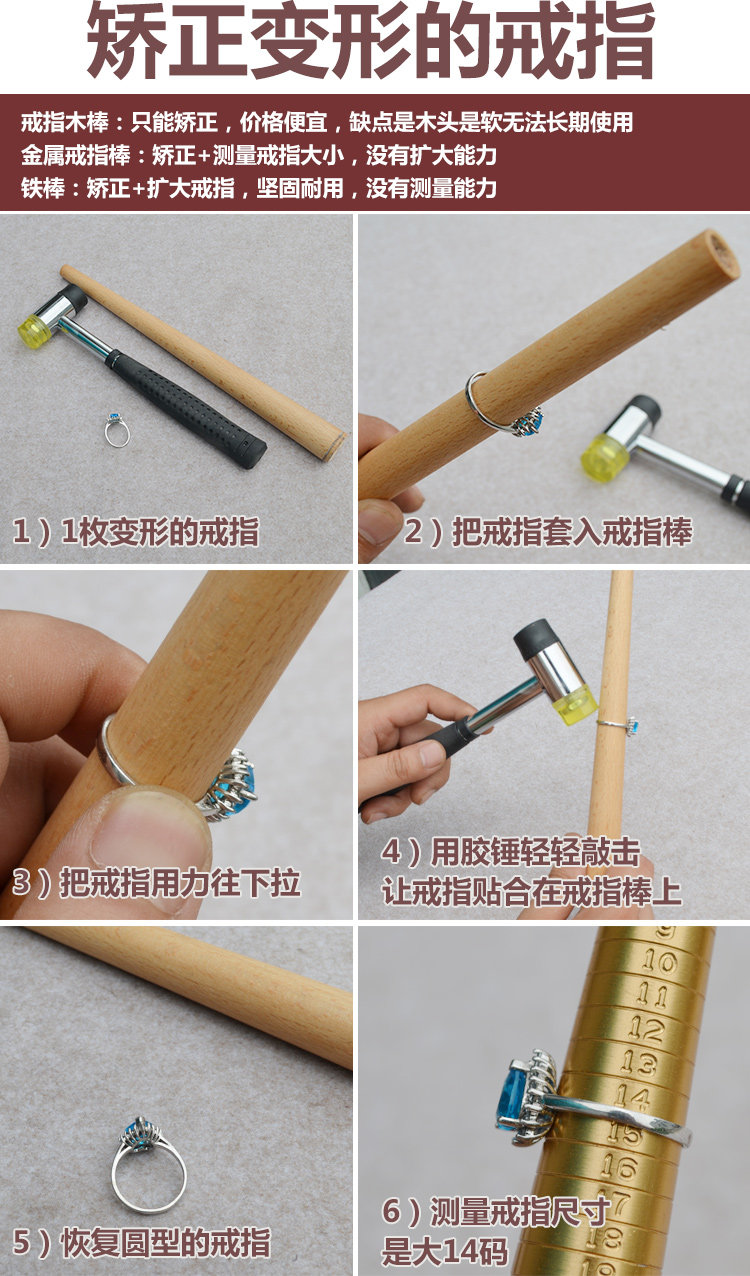 矫正变形的戒指

戒指木棒：只能矫正，价格便宜，缺点是木头是软无法长期使用
金属戒指棒：矫正+测量戒指大小，没有扩大能力
铁棒：矫正+扩大戒指，坚固耐用，没有测量能力

1）1枚变形的戒指

2）把戒指套入戒指棒

3）把戒指用力往下拉

4）用胶锤轻轻敲击
让戒指贴合在戒指棒上

5）恢复圆型的戒指

9
10
11
12
13
14
15
16
17
18

6）测量戒指尺寸
是大14码