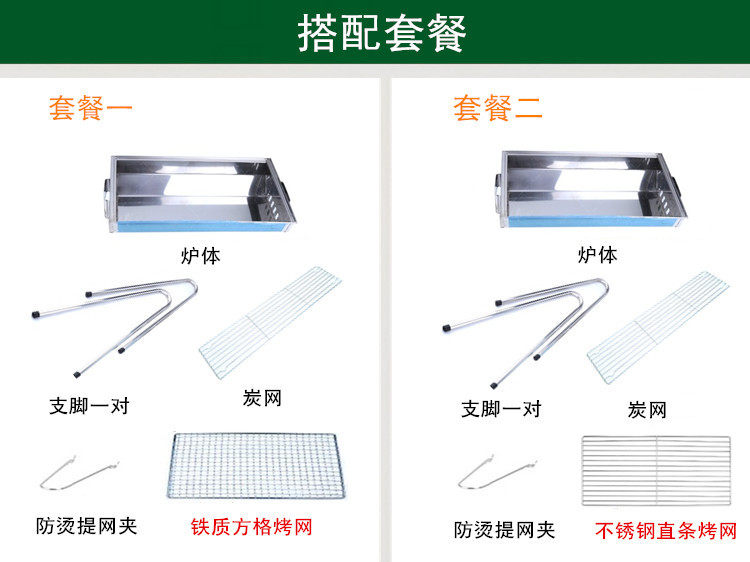 搭配套餐

套餐一

炉体

支脚一对

炭网

防烫提网夹

铁质方格烤网

套餐二

炉体

支脚一对

炭网

防烫提网夹

不锈钢直条烤网