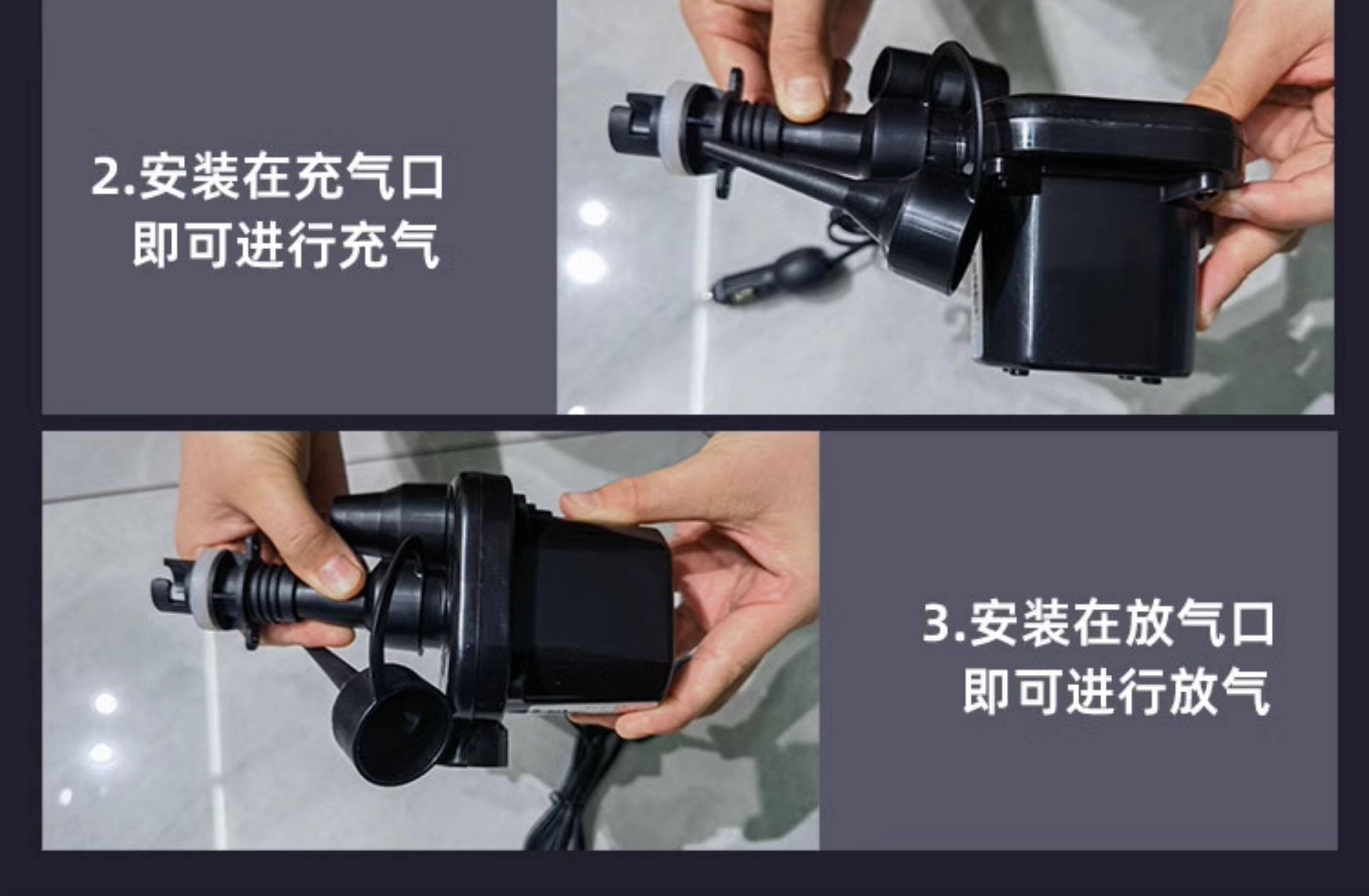 2.安装在充气口
即可进行充气

3.安装在放气口
即可进行放气