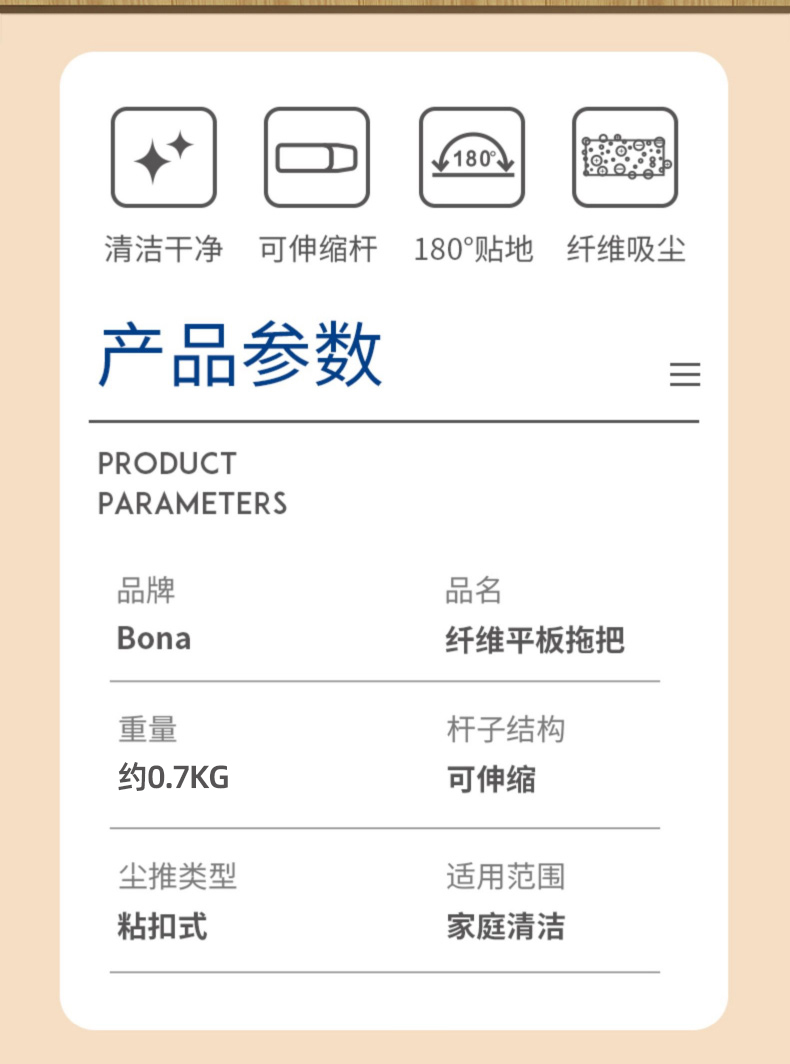 180°

清洁干净 可伸缩杆 180°贴地 纤维吸尘

产品参数

PRODUCT
PARAMETERS

品牌
Bona

品名
纤维平板拖把

重量
约0.7KG

杆子结构
可伸缩

尘推类型
粘扣式

适用范围
家庭清洁