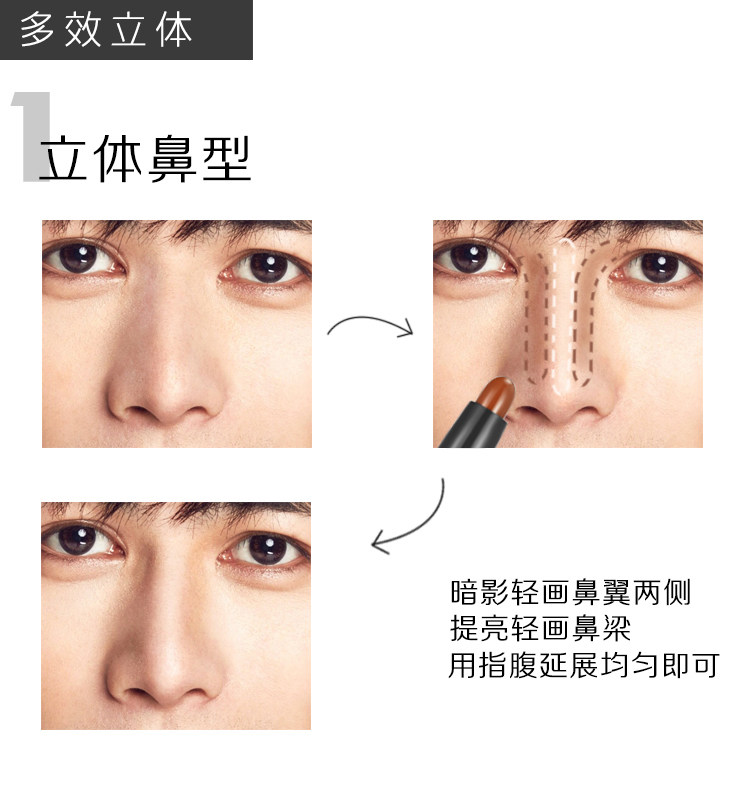 多效立体

1 立体鼻型

暗影轻画鼻翼两侧
提亮轻画鼻梁
用指腹延展均匀即可