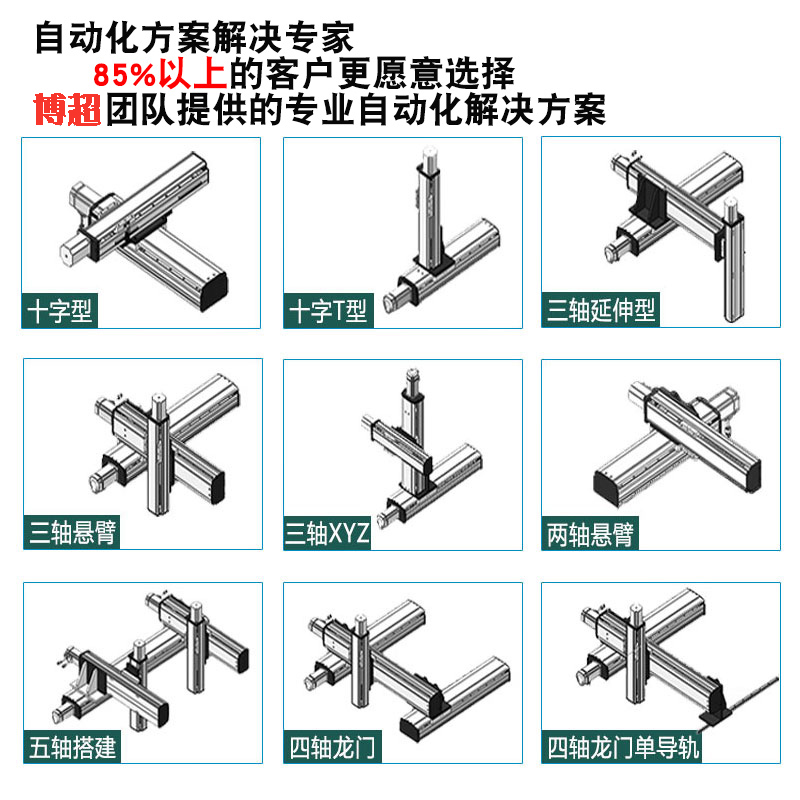 自动化方案解决专家
85%以上的客户更愿意选择
博超团队提供的专业自动化解决方案

十字型

十字T型

三轴延伸型

三轴悬臂

三轴XYZ

两轴悬臂

五轴搭建

四轴龙门

四轴龙门单导轨