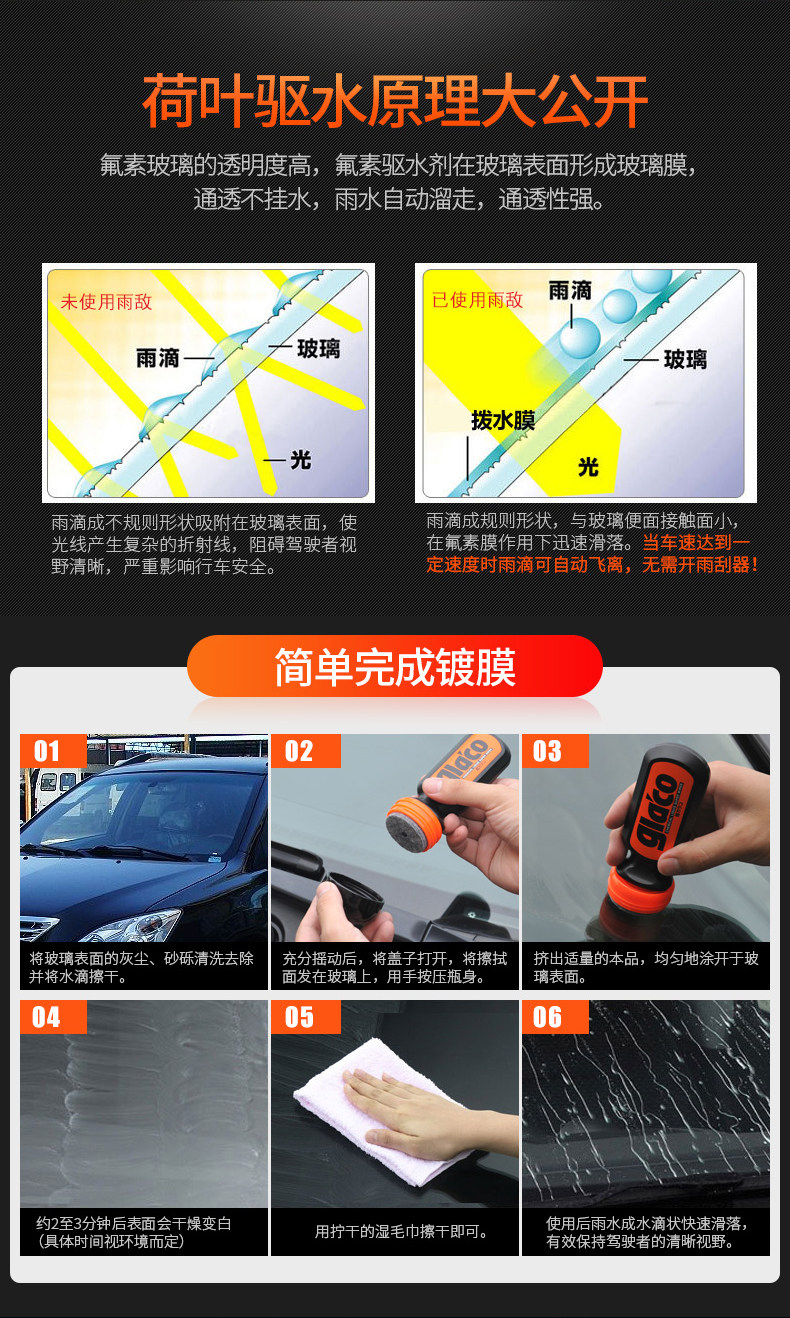 荷叶驱水原理大公开

氟素玻璃的透明度高，氟素驱水剂在玻璃表面形成玻璃膜，通透不挂水，雨水自动溜走，通透性强。

未使用雨敌

雨滴

玻璃

光

雨滴成不规则形状吸附在玻璃表面，使光线产生复杂的折射线，阻碍驾驶者视野清晰，严重影响行车安全。

已使用雨敌

雨滴

玻璃

拨水膜

光

雨滴成规则形状，与玻璃便面接触面小，在氟素膜作用下迅速滑落。当车速达到一定速度时雨滴可自动飞离，无需开雨刮器！

简单完成镀膜

01

将玻璃表面的灰尘、砂砾清洗去除并将水滴擦干。

02

glaco

充分摇动后，将盖子打开，将擦拭面发在玻璃上，用手按压瓶身。

03

glaco

挤出适量的本品，均匀地涂开于玻璃表面。

04

约2至3分钟后表面会干燥变白（具体时间视环境而定）

05

用拧干的湿毛巾擦干即可。

06

使用后雨水成水滴状快速滑落，有效保持驾驶者的清晰视野。