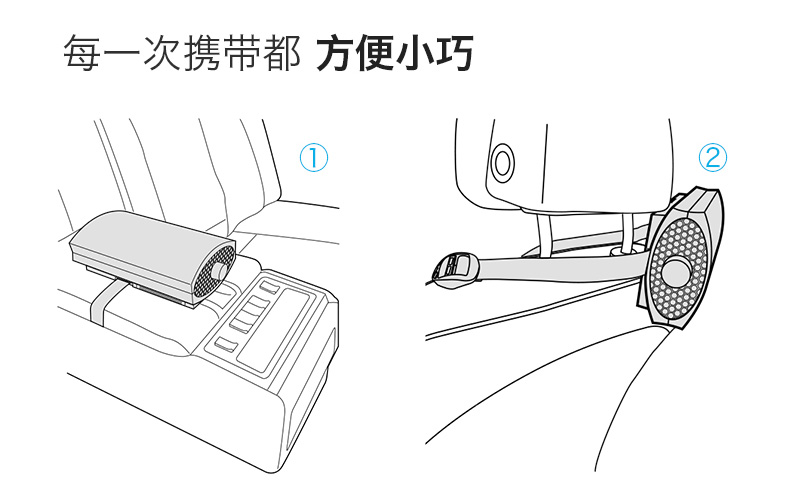 每一次携带都 方便小巧

①

②