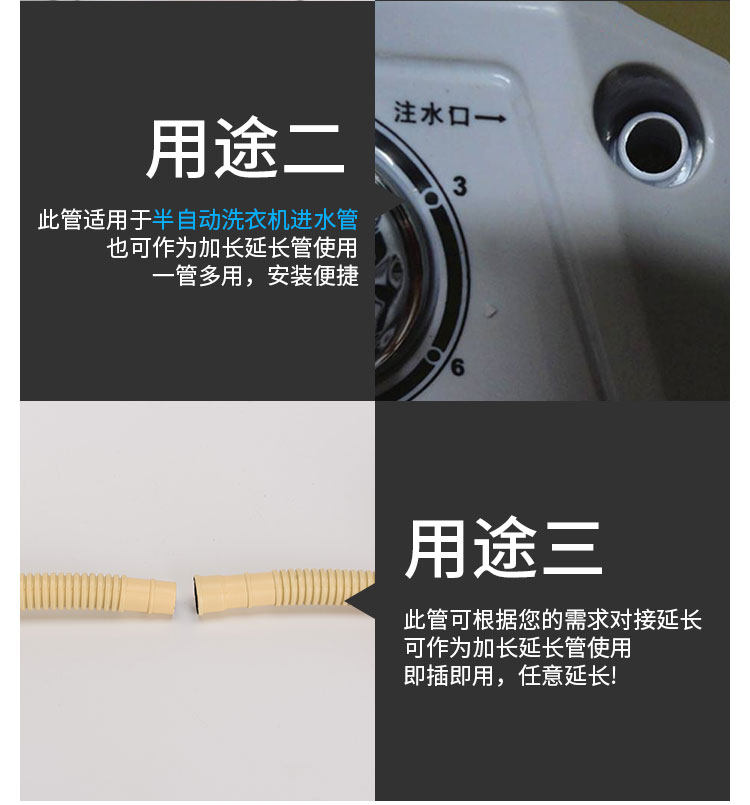 用途二

此管适用于半自动洗衣机进水管
也可作为加长延长管使用
一管多用，安装便捷

注水口→

3

6

用途三

此管可根据您的需求对接延长
可作为加长延长管使用
即插即用，任意延长!