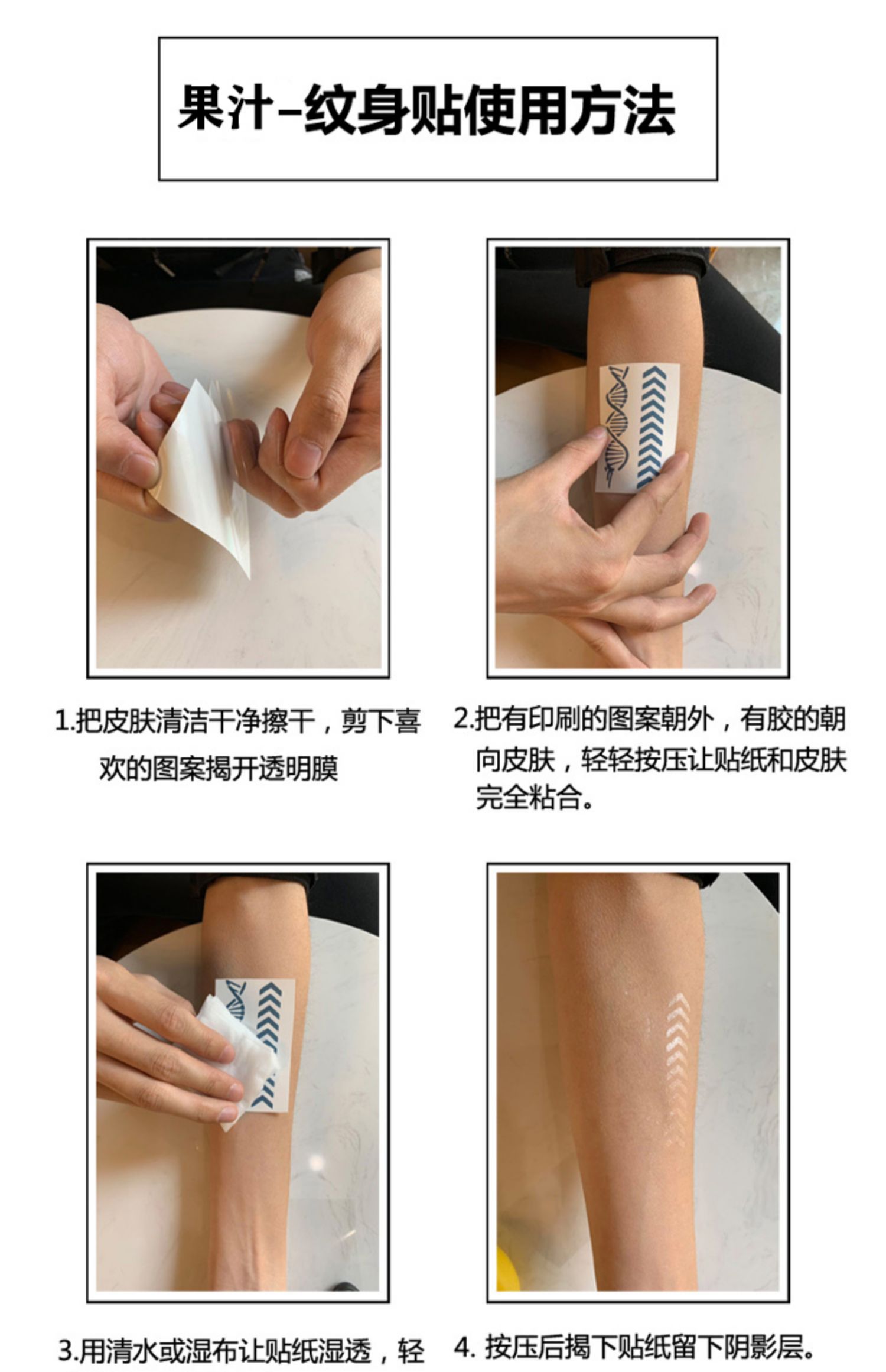 果汁-纹身贴使用方法

1.把皮肤清洁干净擦干，剪下喜欢的图案揭开透明膜

2.把有印刷的图案朝外，有胶的朝向皮肤，轻轻按压让贴纸和皮肤完全粘合。

3.用清水或湿布让贴纸湿透，轻

4. 按压后揭下贴纸留下阴影层。