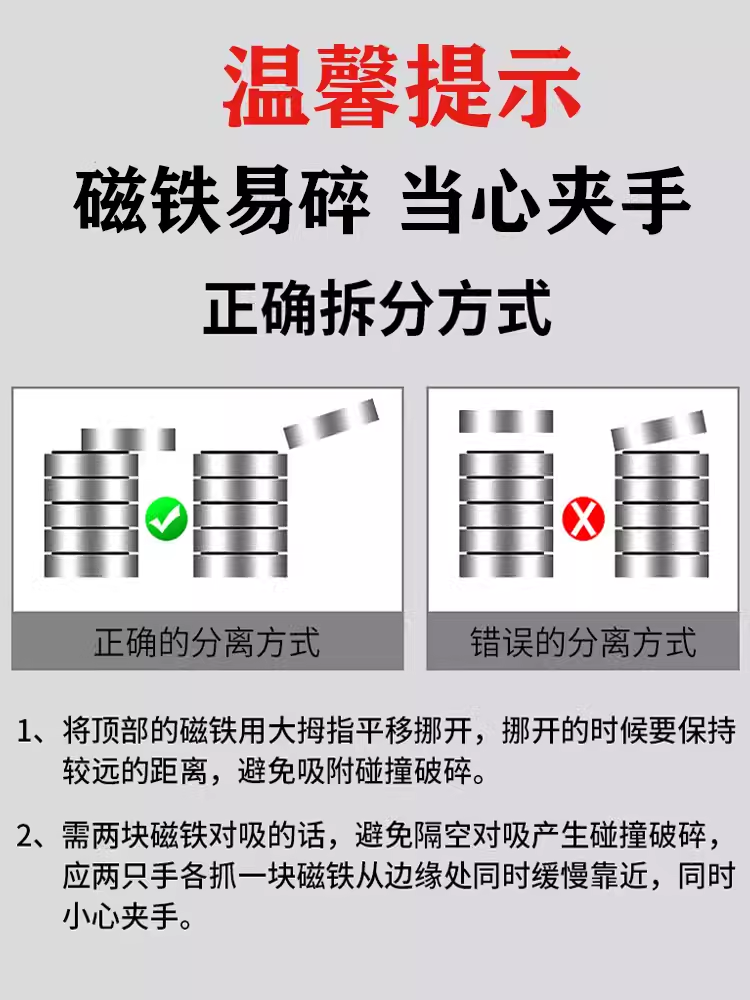 温馨提示

磁铁易碎 当心夹手

正确拆分方式

正确的分离方式

错误的分离方式

1、将顶部的磁铁用大拇指平移挪开，挪开的时候要保持较远的距离，避免吸附碰撞破碎。

2、需两块磁铁对吸的话，避免隔空对吸产生碰撞破碎，应两只手各抓一块磁铁从边缘处同时缓慢靠近，同时小心夹手。