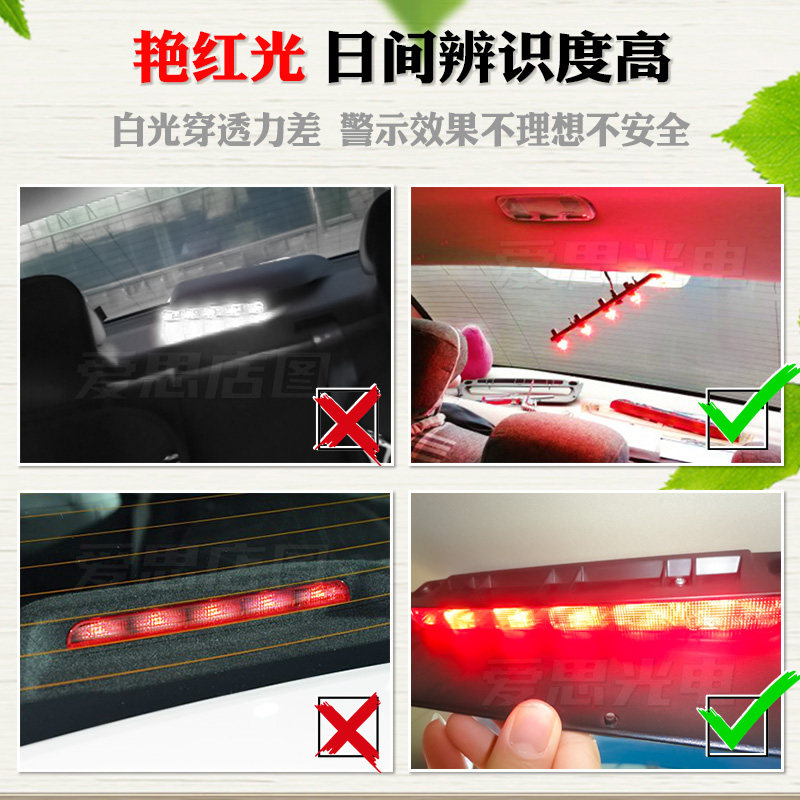 艳红光 日间辨识度高

白光穿透力差 警示效果不理想不安全

爱思店图

爱思光电

爱思店图

爱思光电