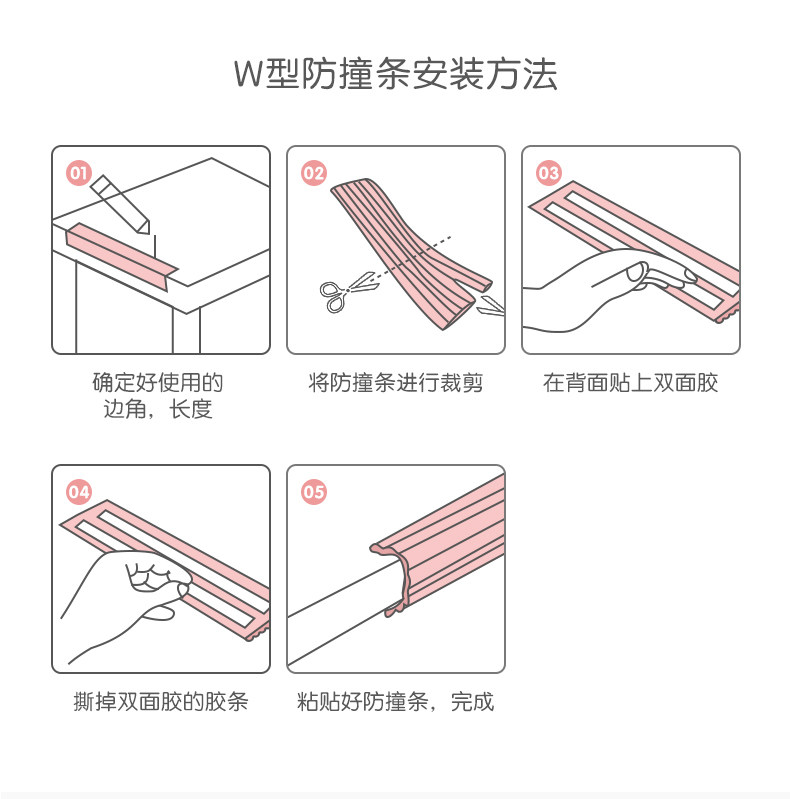 W型防撞条安装方法

01

确定好使用的边角，长度

02

将防撞条进行裁剪

03

在背面贴上双面胶

04

撕掉双面胶的胶条

05

粘贴好防撞条，完成