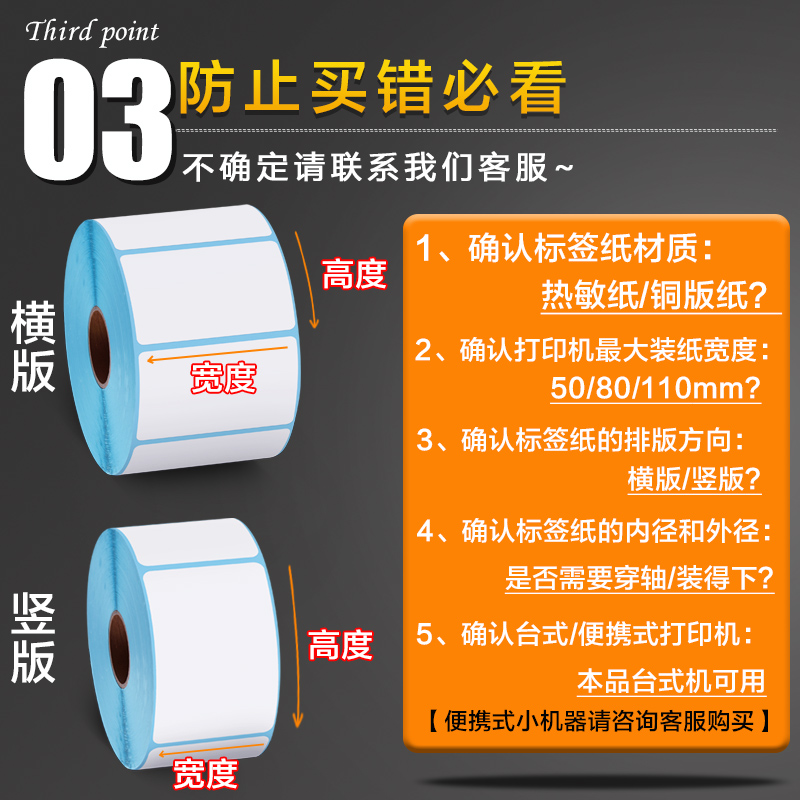 Third point

03 防止买错必看

不确定请联系我们客服~

横版

高度

宽度

竖版

高度

宽度

1、确认标签纸材质：
热敏纸/铜版纸？

2、确认打印机最大装纸宽度：
50/80/110mm？

3、确认标签纸的排版方向：
横版/竖版？

4、确认标签纸的内径和外径：
是否需要穿轴/装得下？

5、确认台式/便携式打印机：
本品台式机可用

【便携式小机器请咨询客服购买】