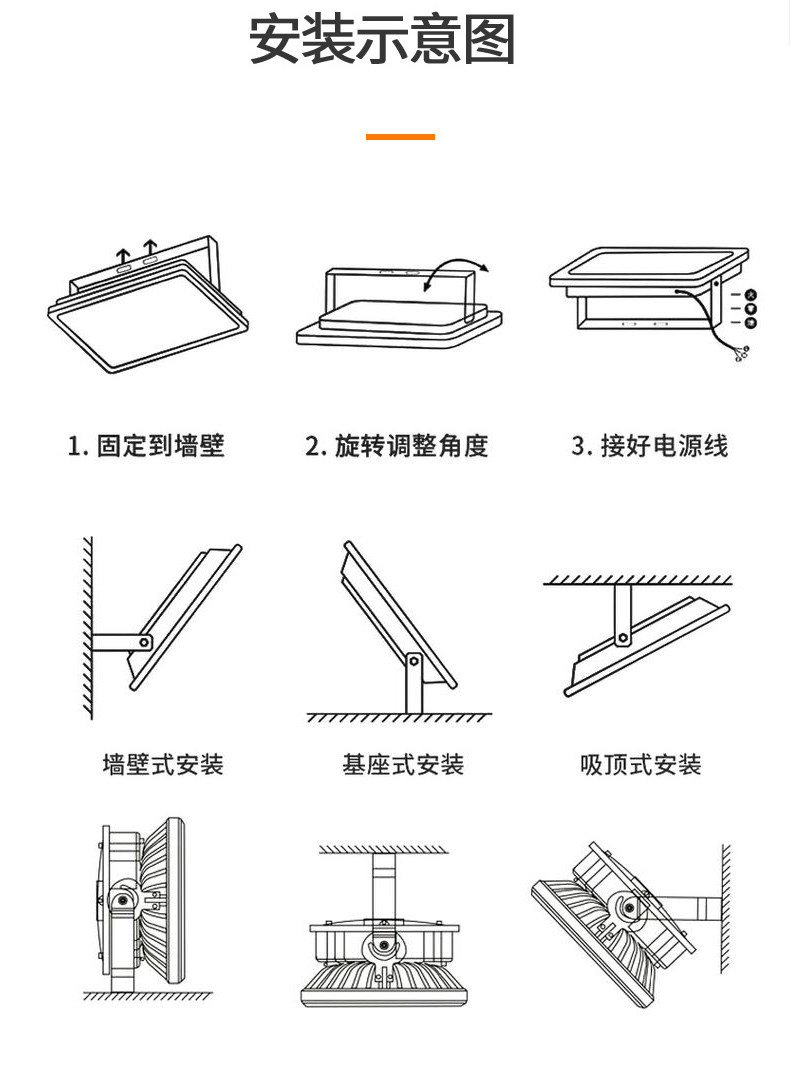 安装示意图

1. 固定到墙壁

2. 旋转调整角度

3. 接好电源线

墙壁式安装

基座式安装

吸顶式安装