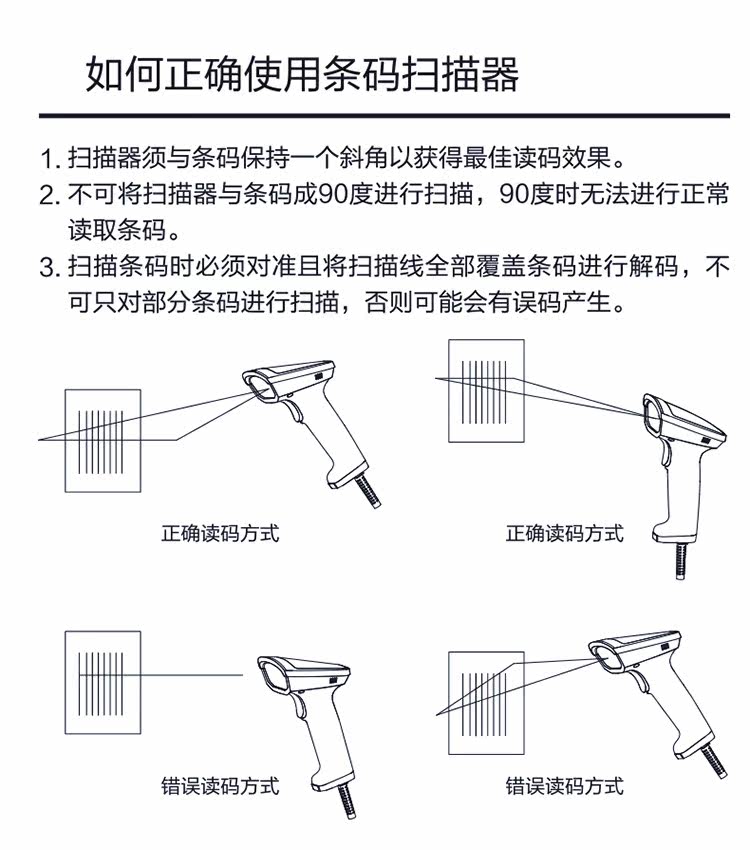 如何正确使用条码扫描器

1. 扫描器须与条码保持一个斜角以获得最佳读码效果。

2. 不可将扫描器与条码成90度进行扫描，90度时无法进行正常读取条码。

3. 扫描条码时必须对准且将扫描线全部覆盖条码进行解码，不可只对部分条码进行扫描，否则可能会有误码产生。

正确读码方式

正确读码方式

错误读码方式

错误读码方式