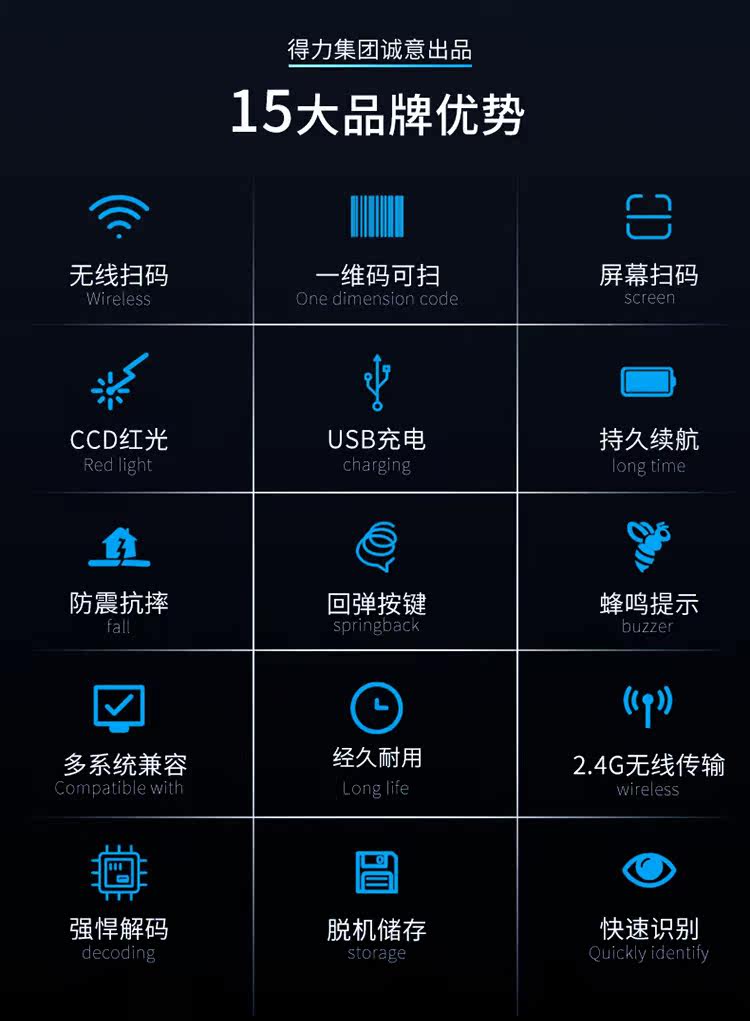 得力集团诚意出品

15大品牌优势

无线扫码
Wireless

一维码可扫
One dimension code

屏幕扫码
screen

CCD红光
Red light

USB充电
charging

持久续航
long time

防震抗摔
fall

回弹按键
springback

蜂鸣提示
buzzer

多系统兼容
Compatible with

经久耐用
Long life

2.4G无线传输
wireless

强悍解码
decoding

脱机储存
storage

快速识别
Quickly identify