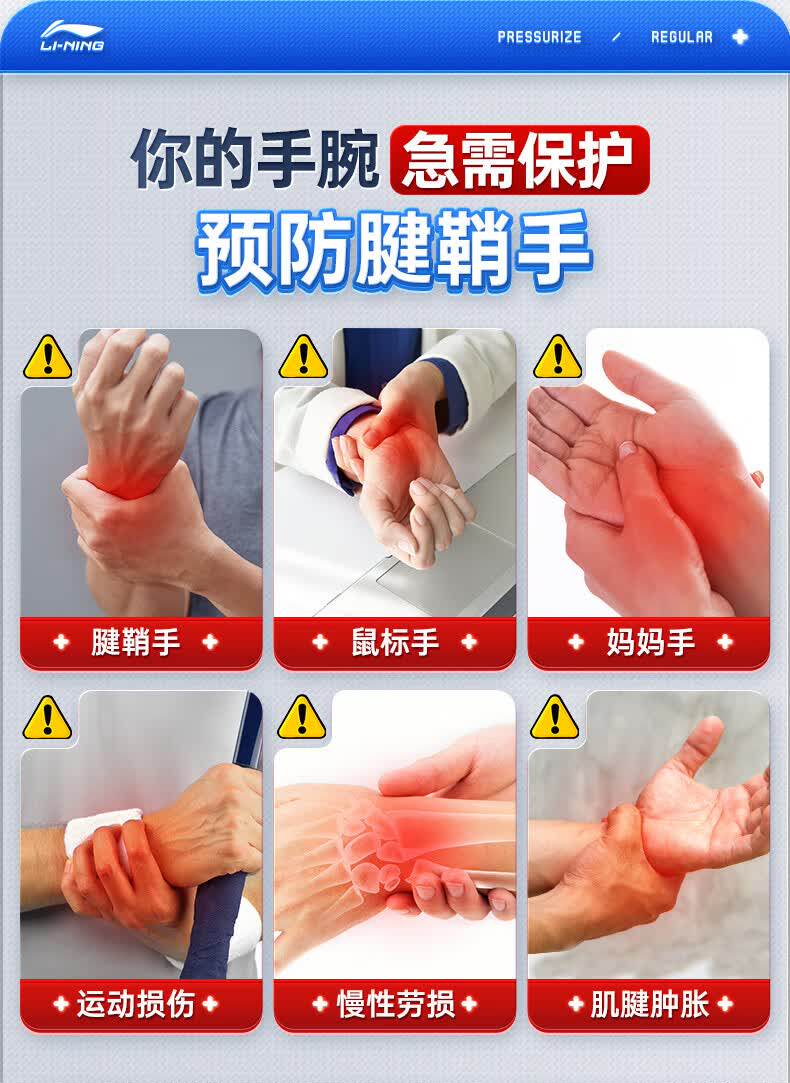 LI-NING

PRESSURIZE / REGULAR +

你的手腕 急需保护
预防腱鞘手

+ 腱鞘手 +

+ 鼠标手 +

+ 妈妈手 +

+ 运动损伤 +

+ 慢性劳损 +

+ 肌腱肿胀 +