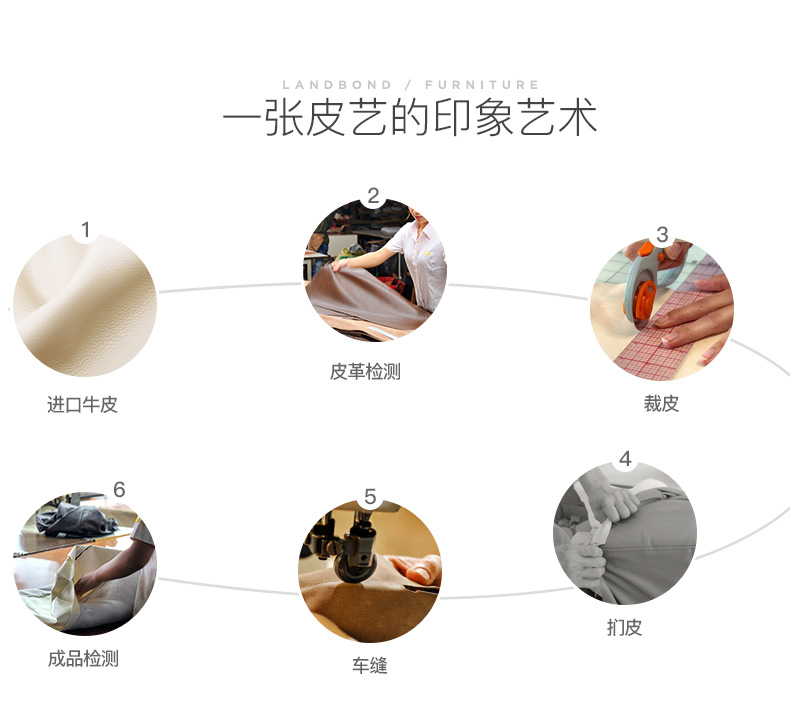 LANDBOND / FURNITURE
一张皮艺的印象艺术

1
进口牛皮

2
皮革检测

3
裁皮

4
扪皮

5
车缝

6
成品检测