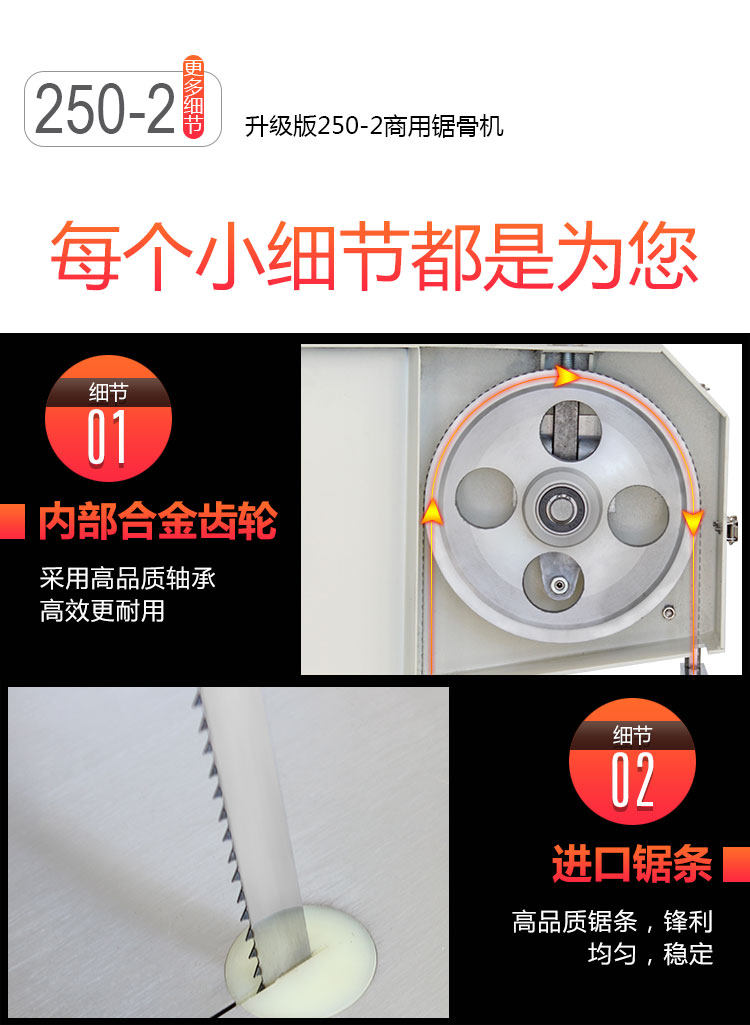 250-2 更多细节

升级版250-2商用锯骨机

每个小细节都是为您

细节
01

内部合金齿轮

采用高品质轴承
高效更耐用

细节
02

进口锯条

高品质锯条，锋利
均匀，稳定