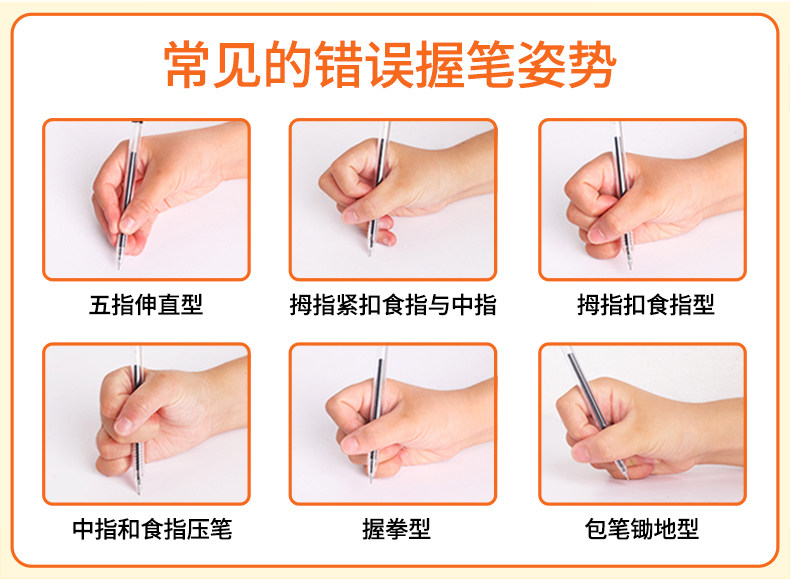 常见的错误握笔姿势

五指伸直型

拇指紧扣食指与中指

拇指扣食指型

中指和食指压笔

握拳型

包笔锄地型