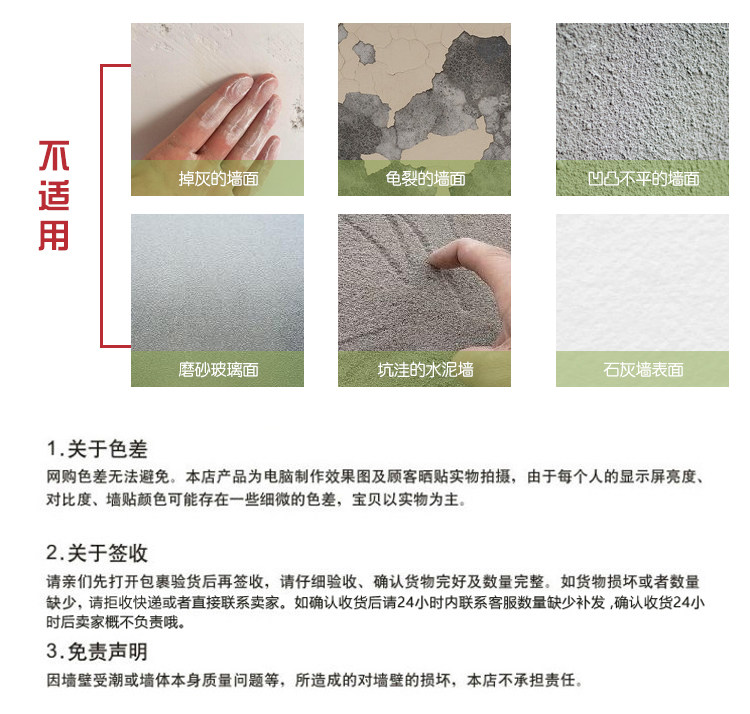 不适用

掉灰的墙面

龟裂的墙面

凹凸不平的墙面

磨砂玻璃面

坑洼的水泥墙

石灰墙表面

1.关于色差
网购色差无法避免。本店产品为电脑制作效果图及顾客晒贴实物拍摄，由于每个人的显示屏亮度、对比度、墙贴颜色可能存在一些细微的色差，宝贝以实物为主。

2.关于签收
请亲们先打开包裹验货后再签收，请仔细验收、确认货物完好及数量完整。如货物损坏或者数量缺少，请拒收快递或者直接联系卖家。如确认收货后请24小时内联系客服数量缺少补发 ,确认收货24小时后卖家概不负责哦。

3.免责声明
因墙壁受潮或墙体本身质量问题等，所造成的对墙壁的损坏，本店不承担责任。