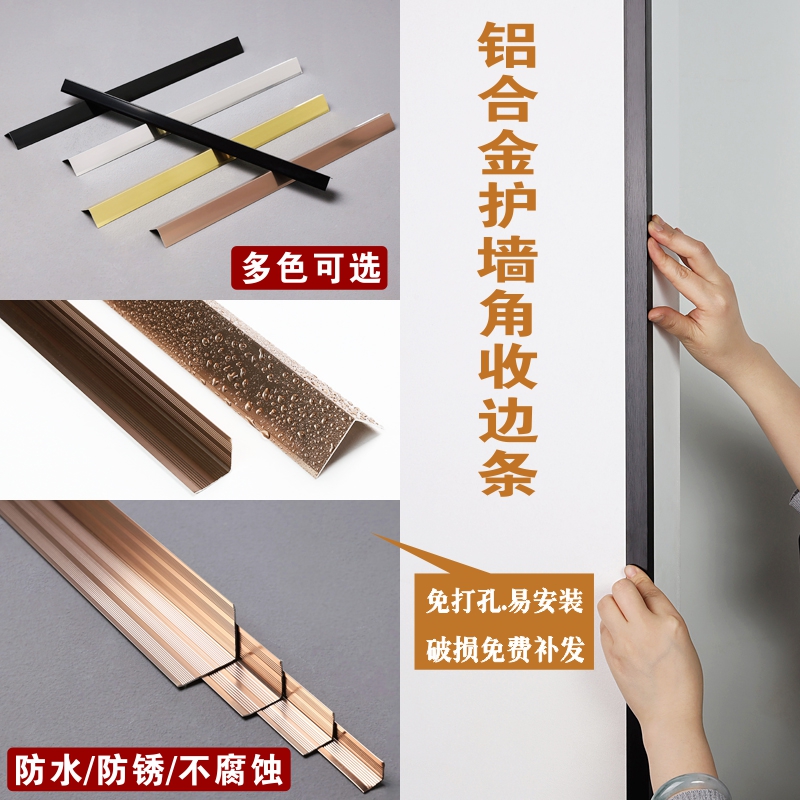 多色可选

铝合金护墙角收边条

免打孔.易安装
破损免费补发

防水/防锈/不腐蚀