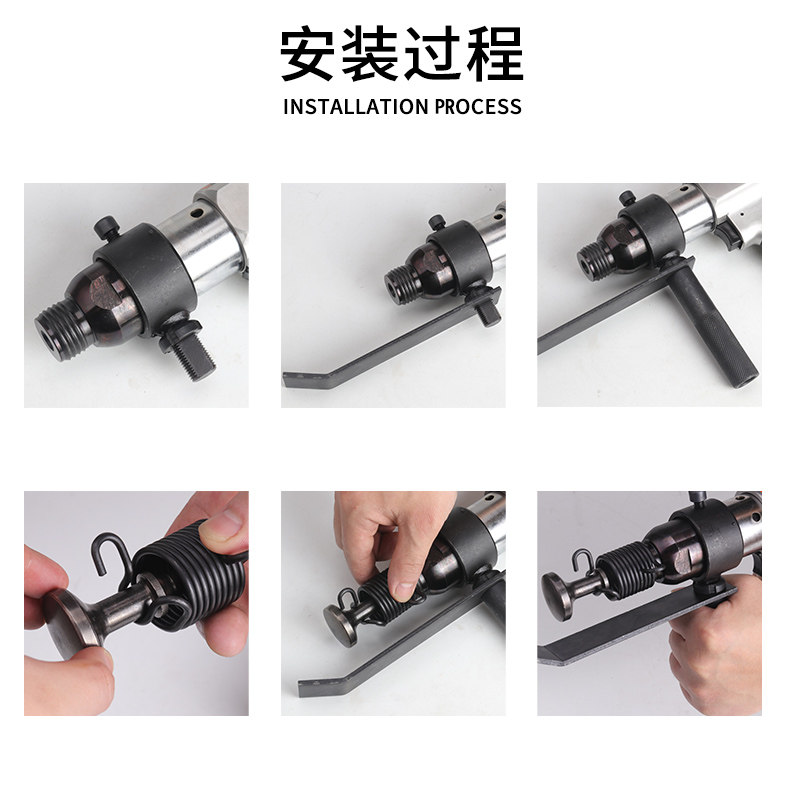 安装过程
INSTALLATION PROCESS