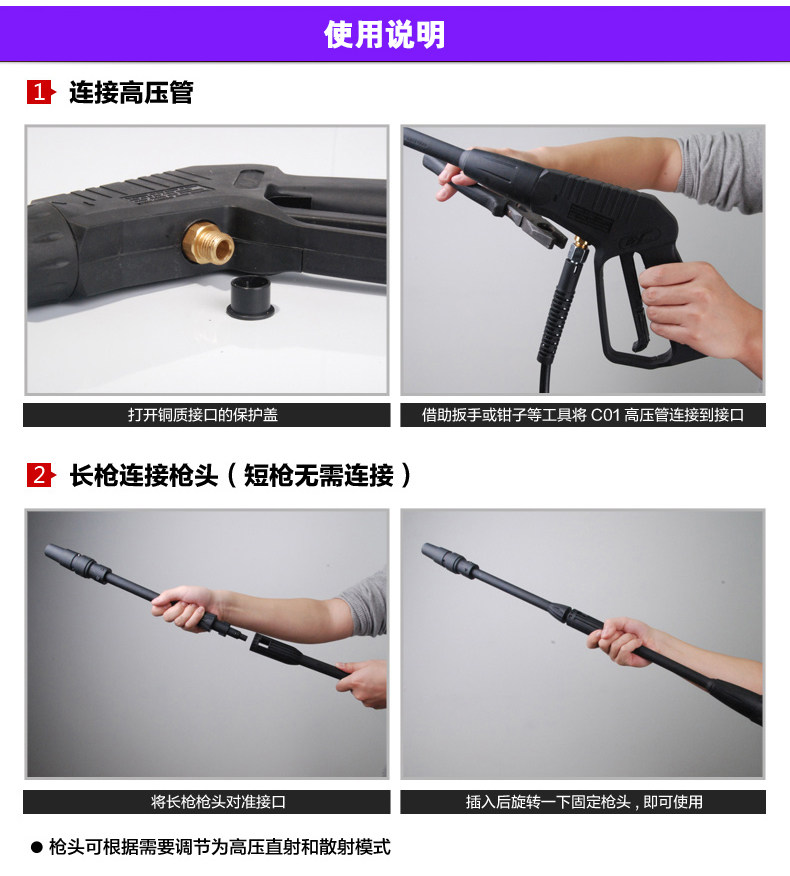 使用说明

1 连接高压管

打开铜质接口的保护盖

借助扳手或钳子等工具将 C01 高压管连接到接口

2 长枪连接枪头（短枪无需连接）

将长枪枪头对准接口

插入后旋转一下固定枪头，即可使用

● 枪头可根据需要调节为高压直射和散射模式